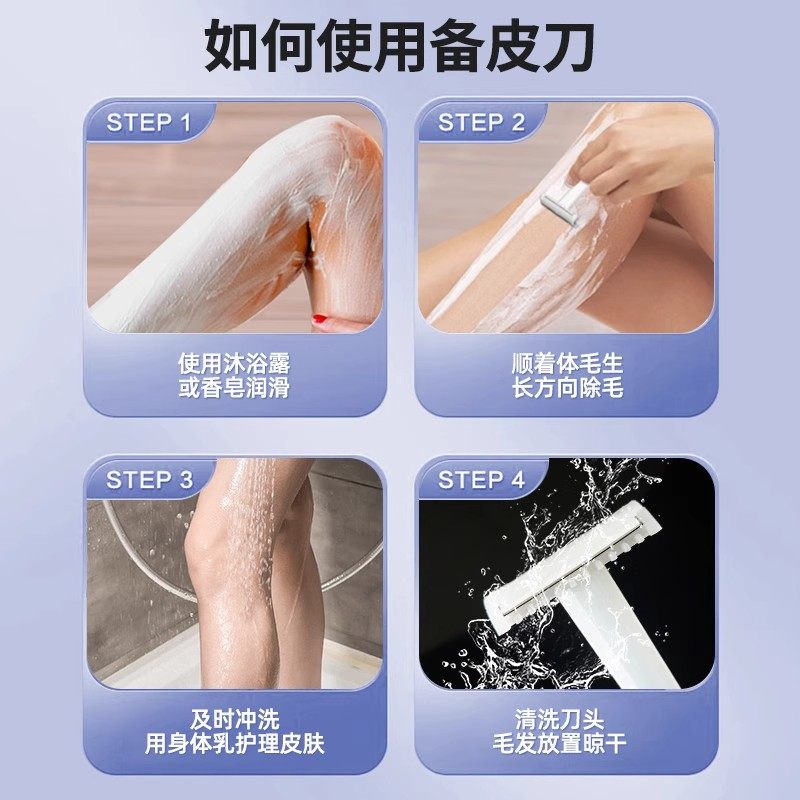 如何使用备皮刀

STEP 1
使用沐浴露
或香皂润滑

STEP 2
顺着体毛生
长方向除毛

STEP 3
及时冲洗
用身体乳护理皮肤

STEP 4
清洗刀头
毛发放置晾干