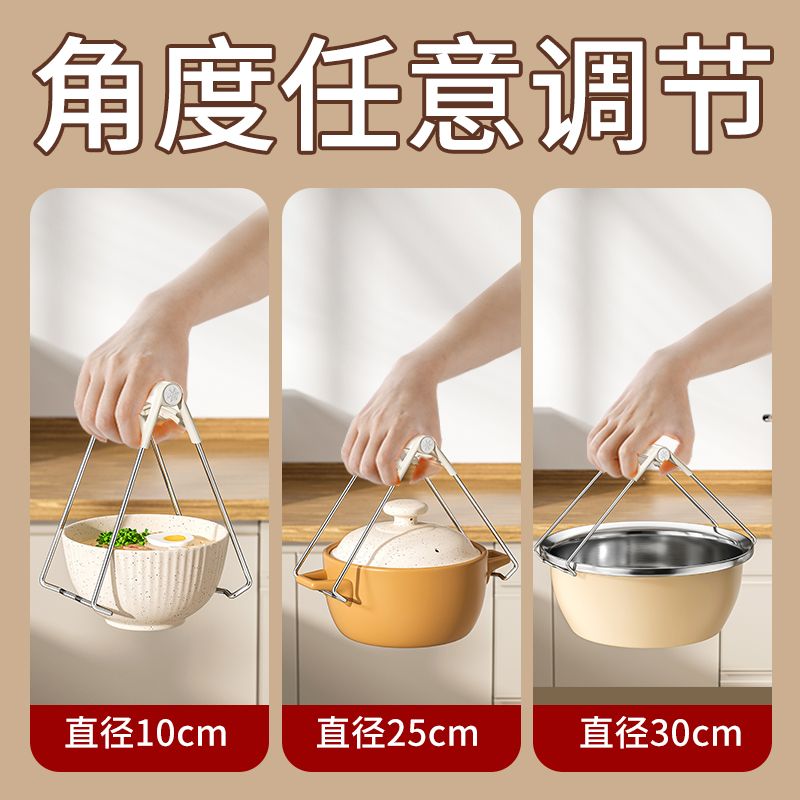 角度任意调节

直径10cm

直径25cm

直径30cm