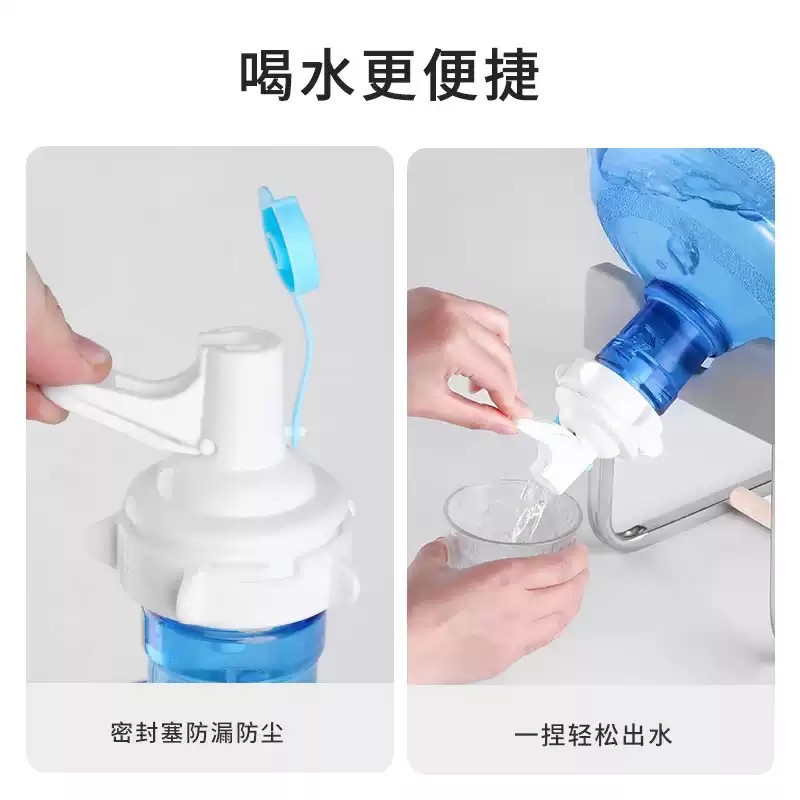 喝水更便捷

密封塞防漏防尘

一捏轻松出水