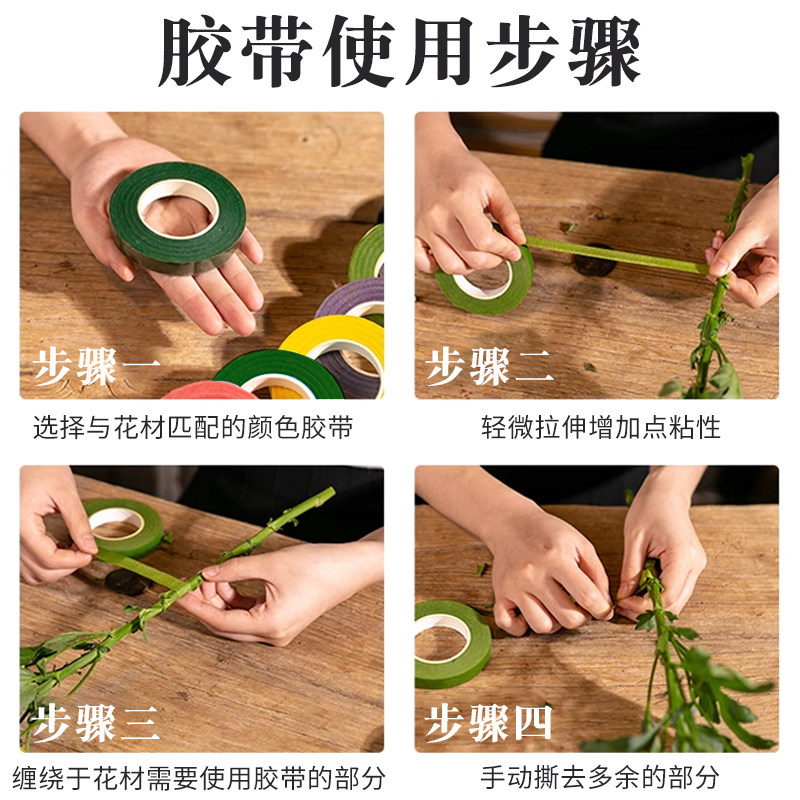 胶带使用步骤

步骤一
选择与花材匹配的颜色胶带

步骤二
轻微拉伸增加点粘性

步骤三
缠绕于花材需要使用胶带的部分

步骤四
手动撕去多余的部分