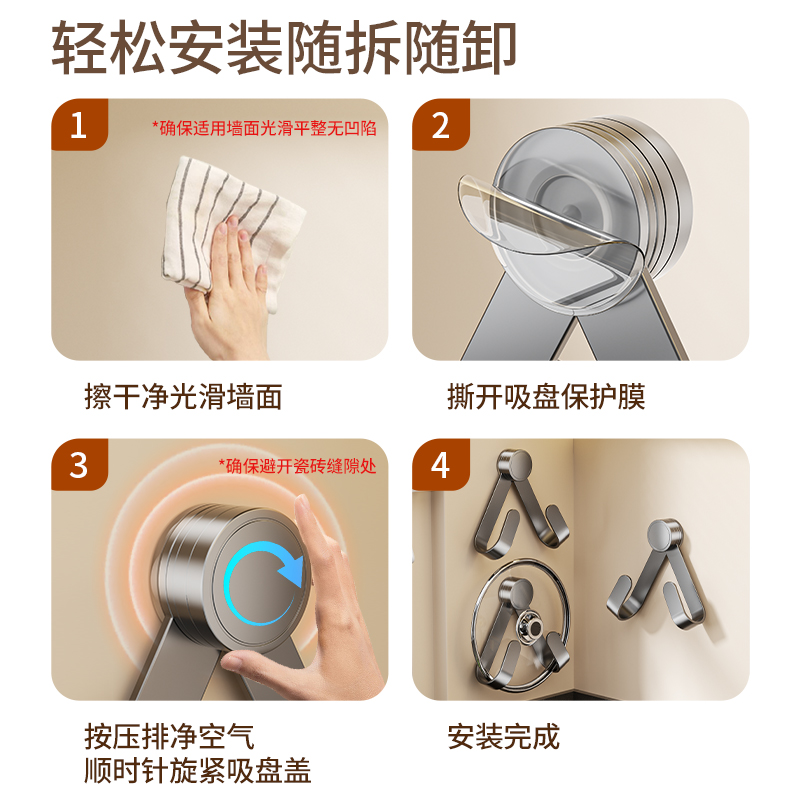 轻松安装随拆随卸

1
*确保适用墙面光滑平整无凹陷

擦干净光滑墙面

2

撕开吸盘保护膜

3
*确保避开瓷砖缝隙处

按压排净空气
顺时针旋紧吸盘盖

4

安装完成