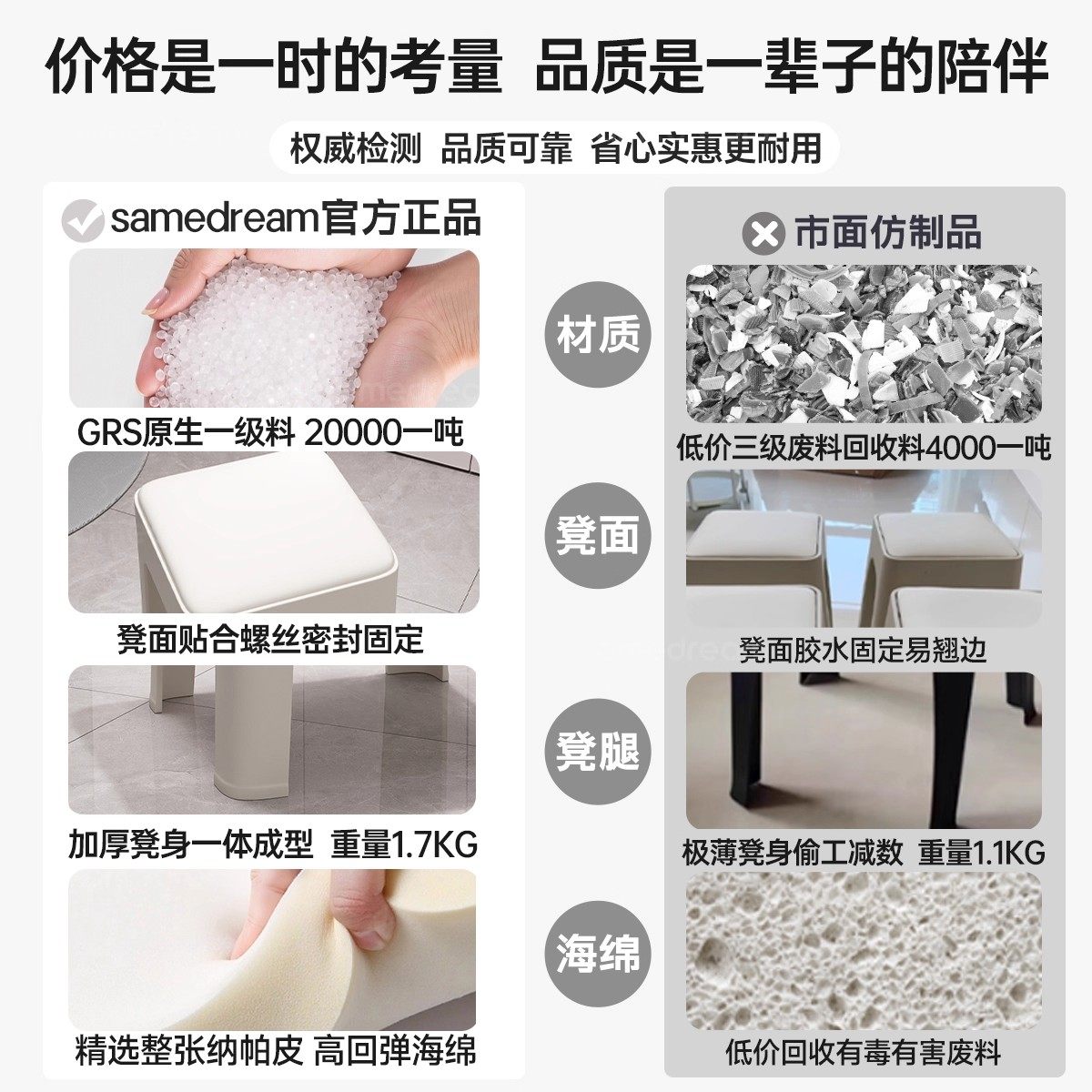 价格是一时的考量 品质是一辈子的陪伴

权威检测 品质可靠 省心实惠更耐用

samedream官方正品

GRS原生一级料 20000一吨

凳面贴合螺丝密封固定

加厚凳身一体成型 重量1.7KG

精选整张纳帕皮 高回弹海绵

材质

凳面

凳腿

海绵

市面仿制品

低价三级废料回收料4000一吨

凳面胶水固定易翘边

极薄凳身偷工减数 重量1.1KG

低价回收有毒有害废料