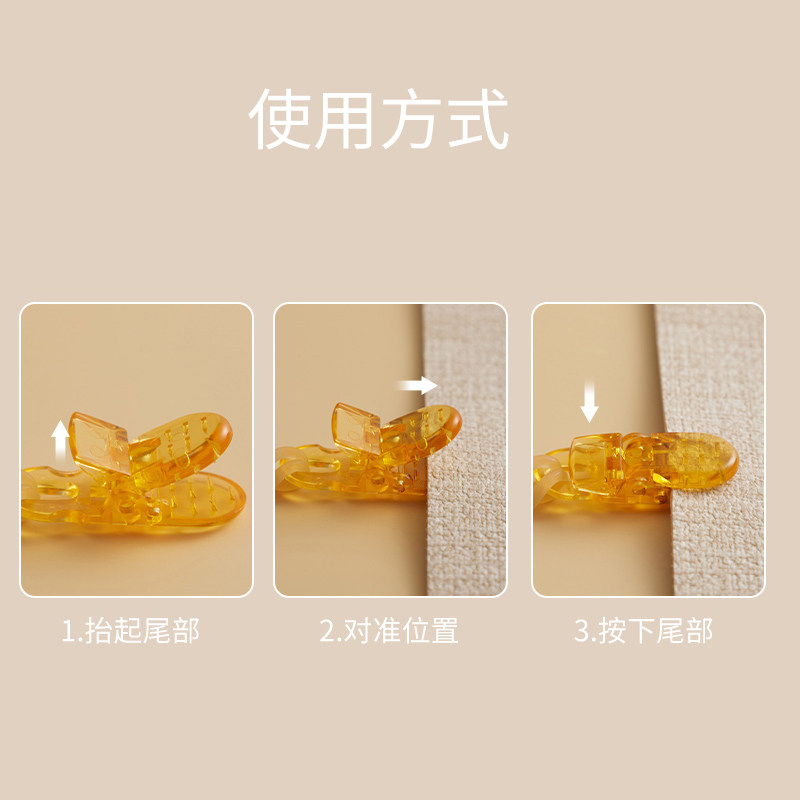 使用方式

1.抬起尾部

2.对准位置

3.按下尾部