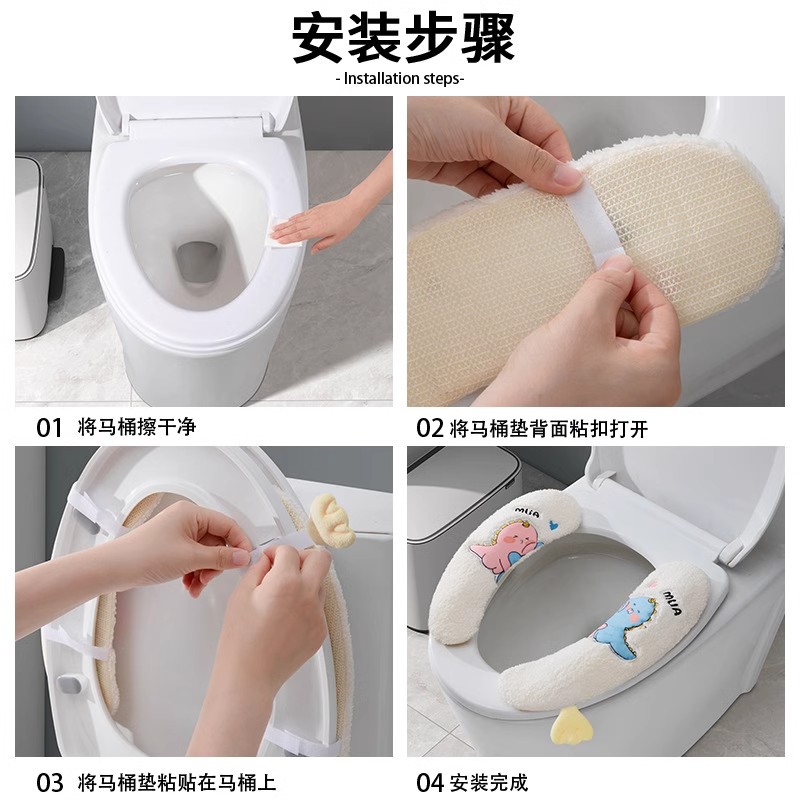 安装步骤
- Installation steps-

01 将马桶擦干净

02 将马桶垫背面粘扣打开

MUA

MUA

03 将马桶垫粘贴在马桶上

04 安装完成