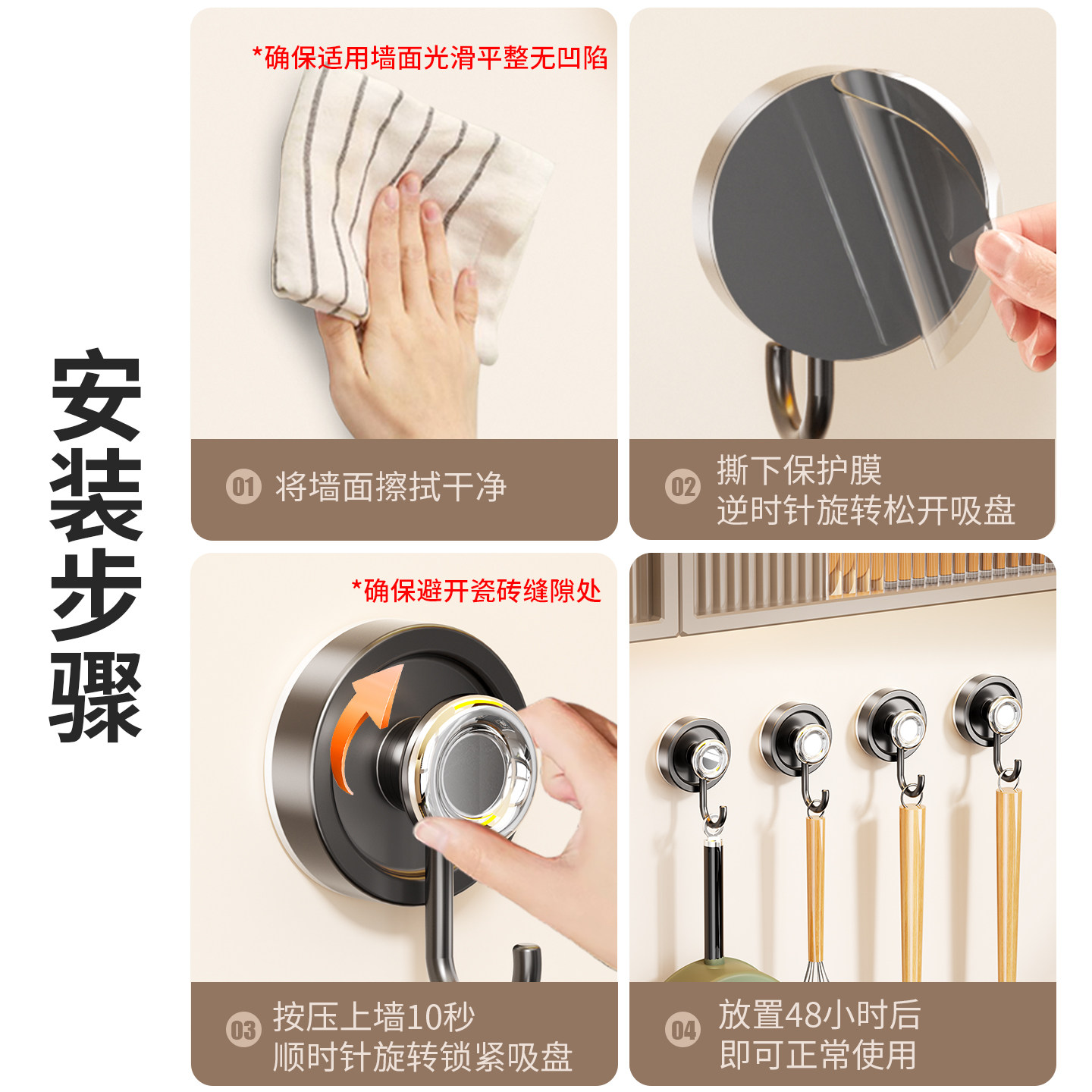 安装步骤

*确保适用墙面光滑平整无凹陷

01 将墙面擦拭干净

02 撕下保护膜
逆时针旋转松开吸盘

*确保避开瓷砖缝隙处

03 按压上墙10秒
顺时针旋转锁紧吸盘

04 放置48小时后
即可正常使用