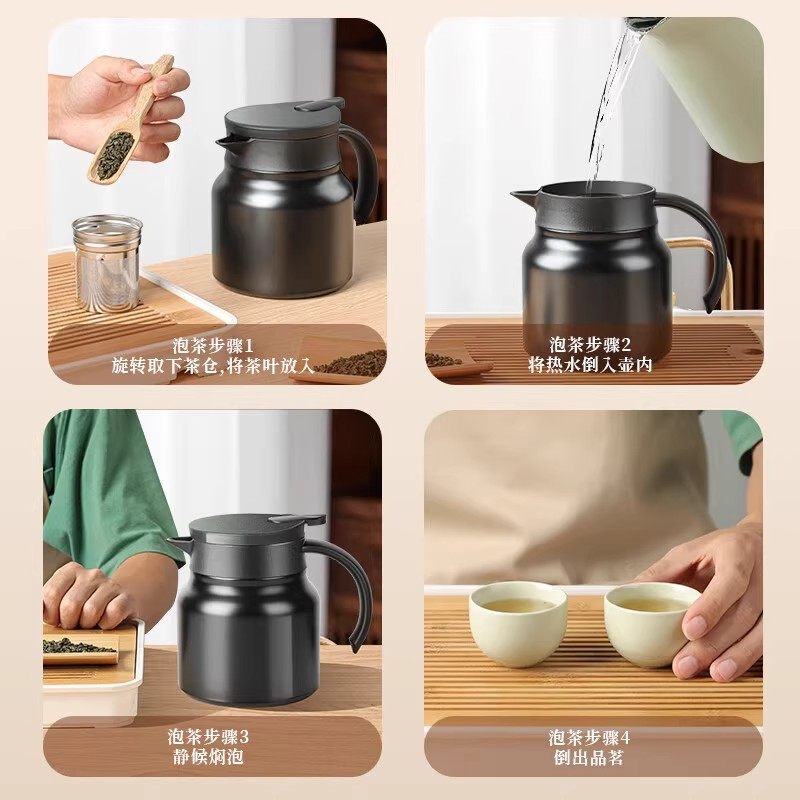 泡茶步骤1
旋转取下茶仓,将茶叶放入

泡茶步骤2
将热水倒入壶内

泡茶步骤3
静候焖泡

泡茶步骤4
倒出品茗