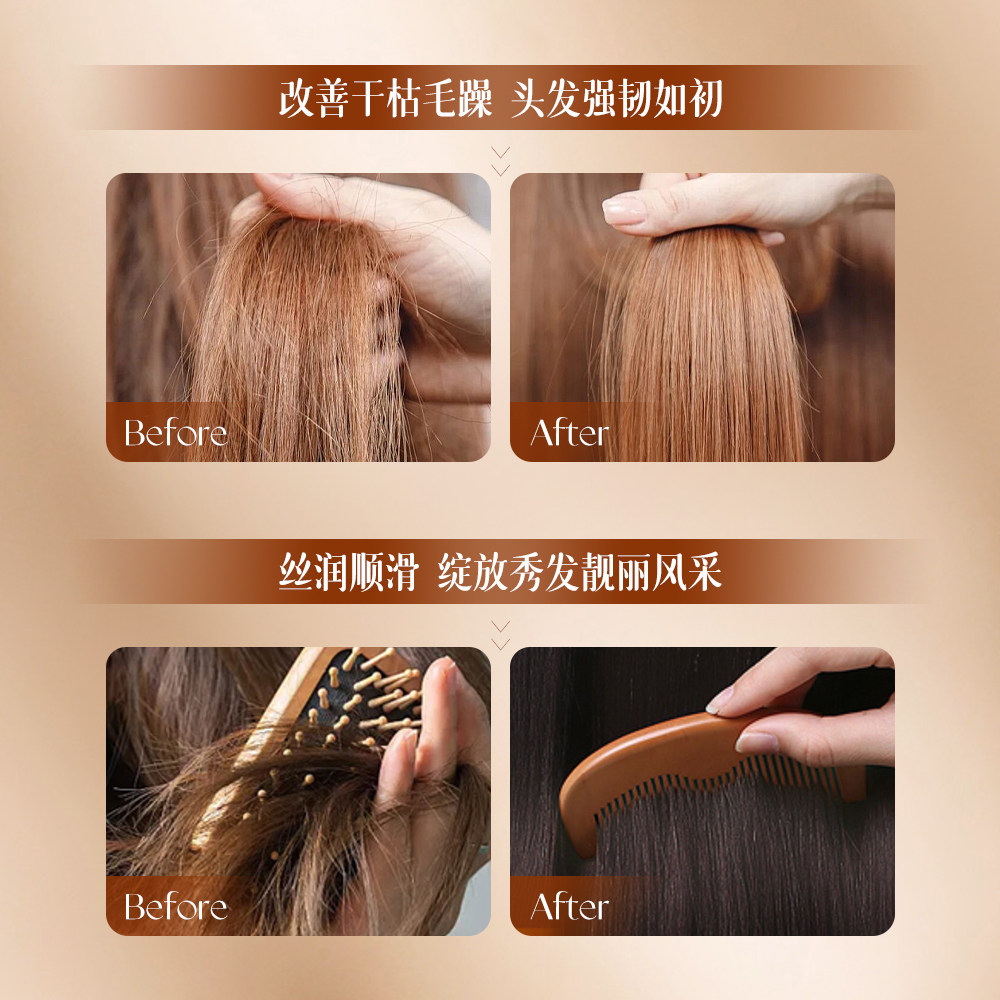 改善干枯毛躁 头发强韧如初

Before

After

丝润顺滑 绽放秀发靓丽风采

Before

After