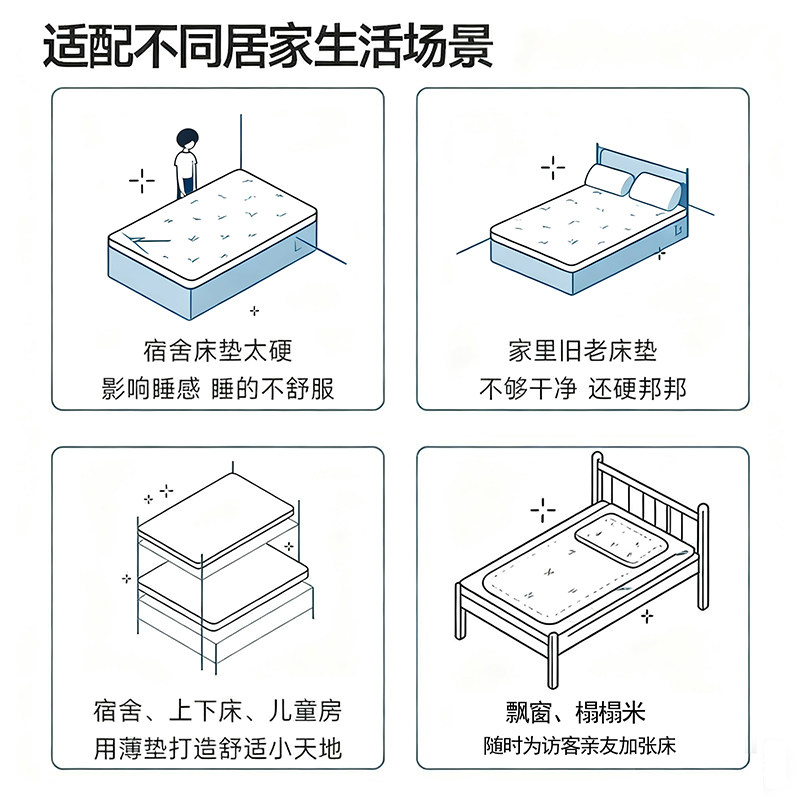 适配不同居家生活场景

宿舍床垫太硬
影响睡感 睡的不舒服

家里旧老床垫
不够干净 还硬邦邦

宿舍、上下床、儿童房
用薄垫打造舒适小天地

飘窗、榻榻米
随时为访客亲友加张床