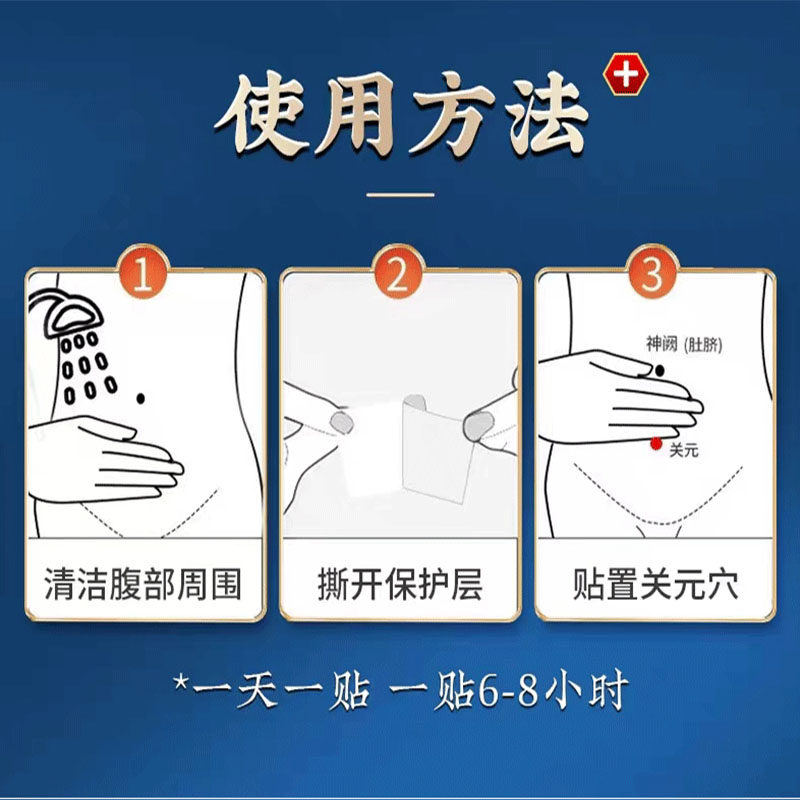 使用方法

1

清洁腹部周围

2

撕开保护层

3

神阙 (肚脐)

关元

贴置关元穴

*一天一贴 一贴6-8小时