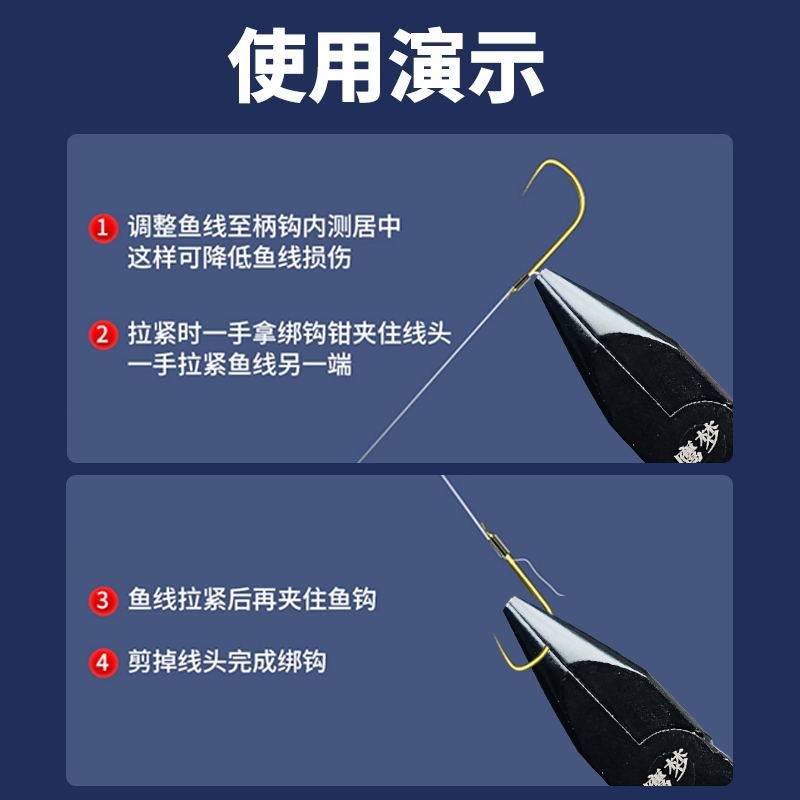 使用演示

1 调整鱼线至柄钩内测居中
这样可降低鱼线损伤

2 拉紧时一手拿绑钩钳夹住线头
一手拉紧鱼线另一端

鹰梦

3 鱼线拉紧后再夹住鱼钩

4 剪掉线头完成绑钩

鹰梦