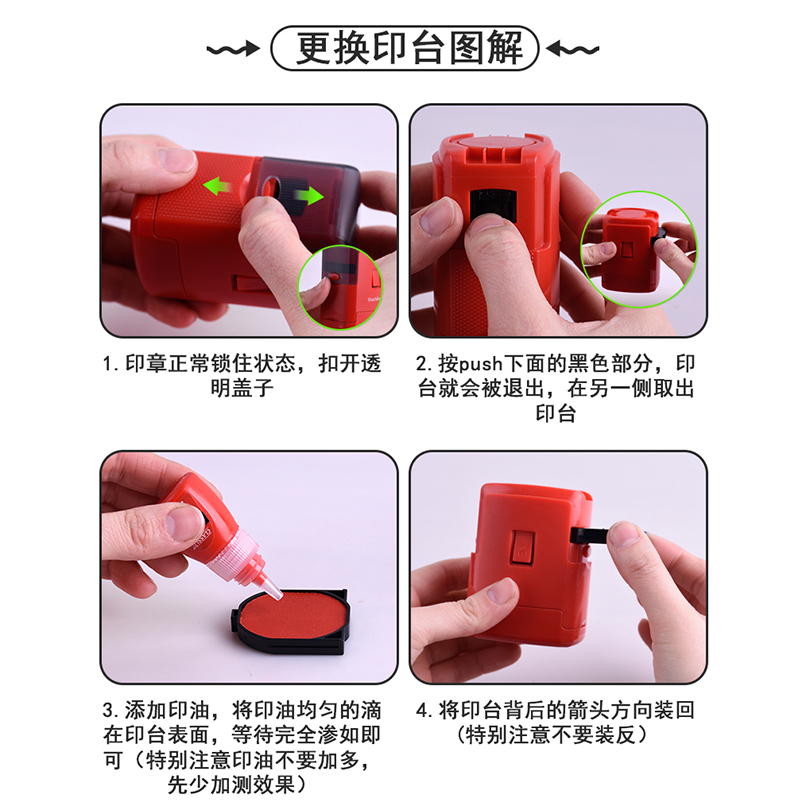 更换印台图解

1. 印章正常锁住状态，扣开透明盖子

2. 按push下面的黑色部分，印台就会被退出，在另一侧取出印台

3. 添加印油，将印油均匀的滴在印台表面，等待完全渗如即可（特别注意印油不要加多，先少加测效果）

4. 将印台背后的箭头方向装回（特别注意不要装反）