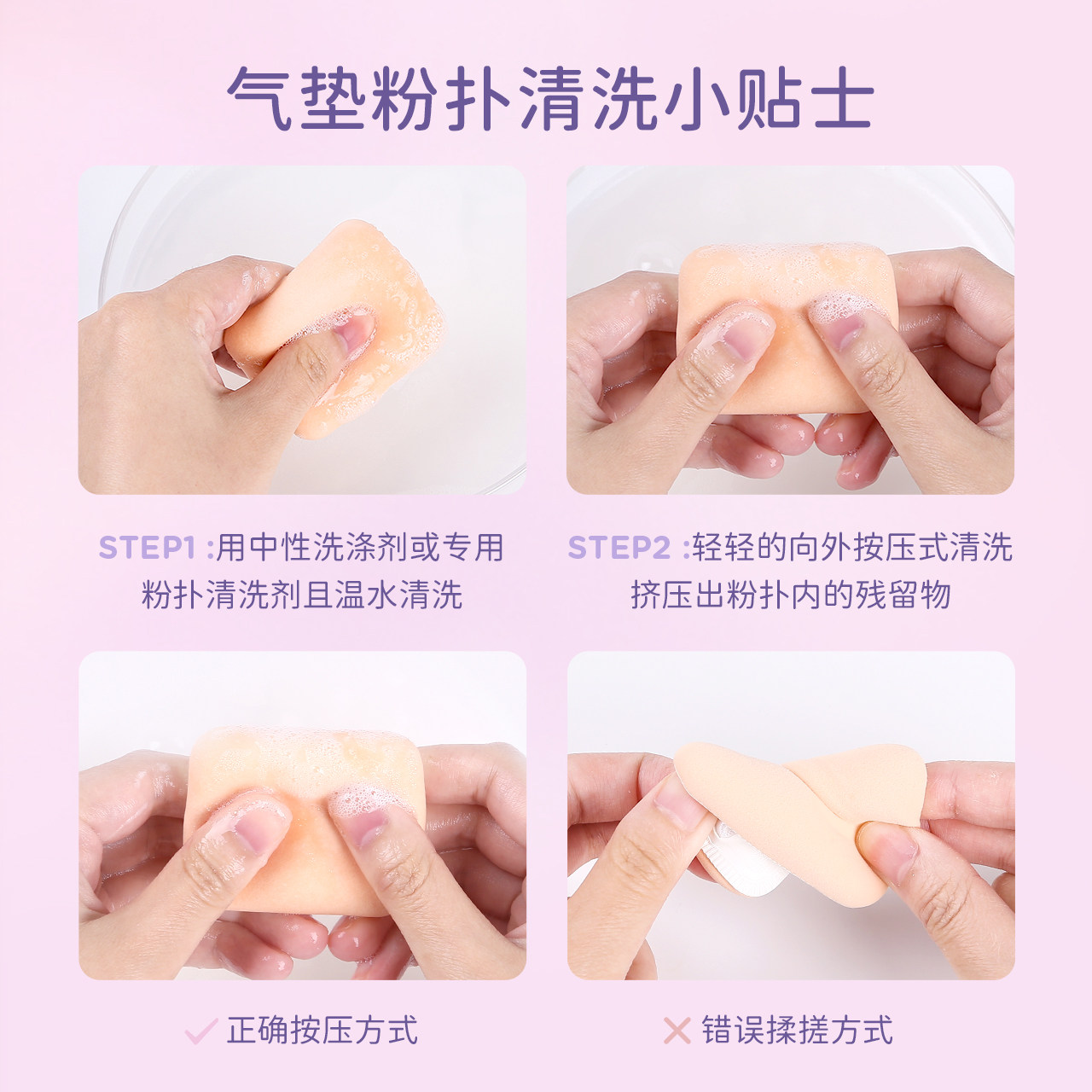 气垫粉扑清洗小贴士

STEP1 :用中性洗涤剂或专用粉扑清洗剂且温水清洗

STEP2 :轻轻的向外按压式清洗挤压出粉扑内的残留物

✓ 正确按压方式

✕ 错误揉搓方式