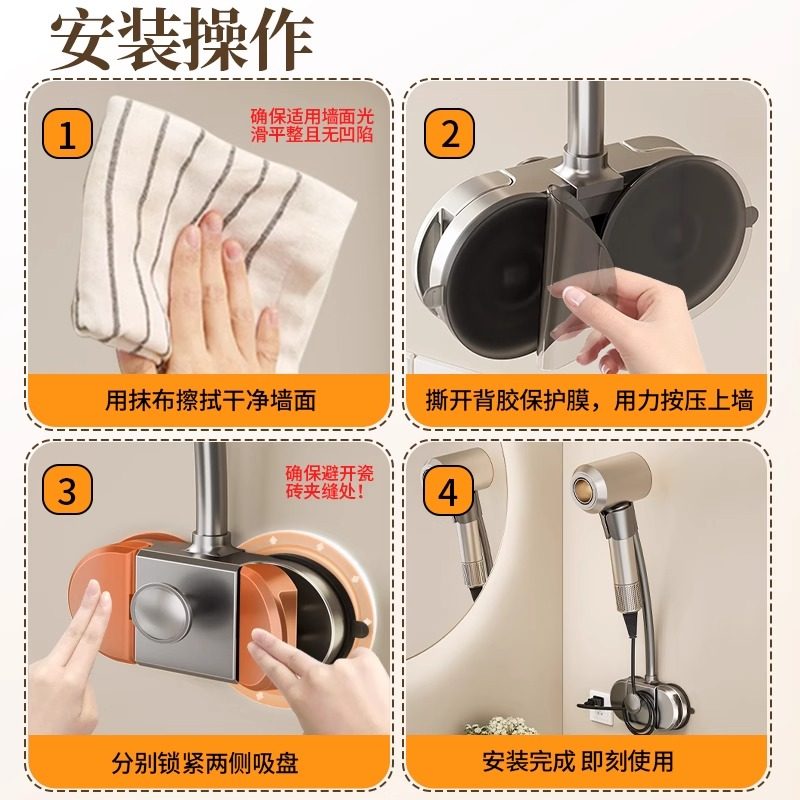 安装操作

1

确保适用墙面光滑平整且无凹陷

用抹布擦拭干净墙面

2

撕开背胶保护膜，用力按压上墙

3

确保避开瓷砖夹缝处！

分别锁紧两侧吸盘

4

安装完成 即刻使用