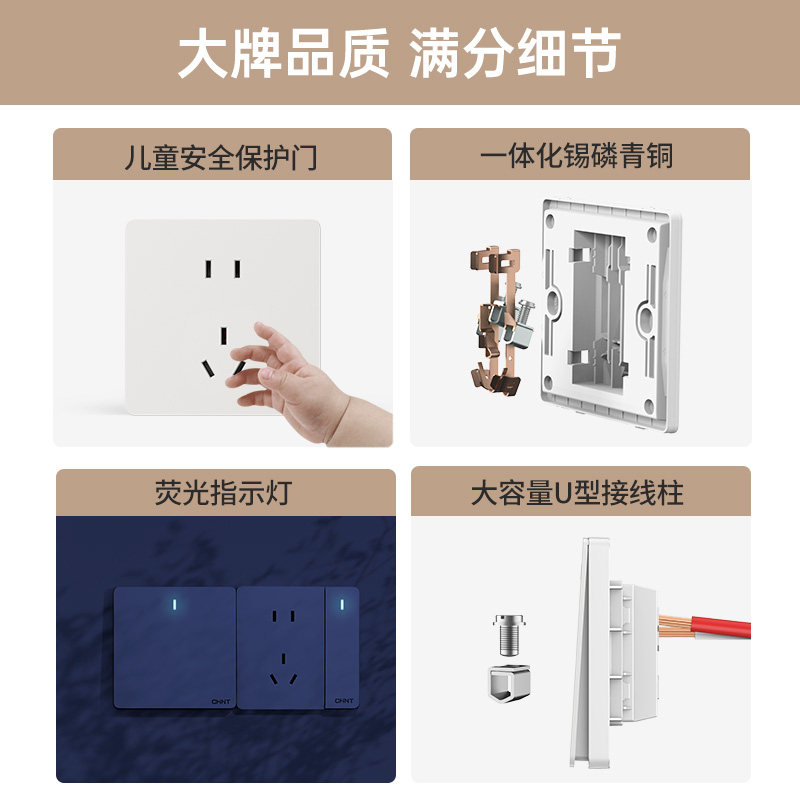 大牌品质 满分细节

儿童安全保护门

一体化锡磷青铜

荧光指示灯

CHNT

CHNT

大容量U型接线柱