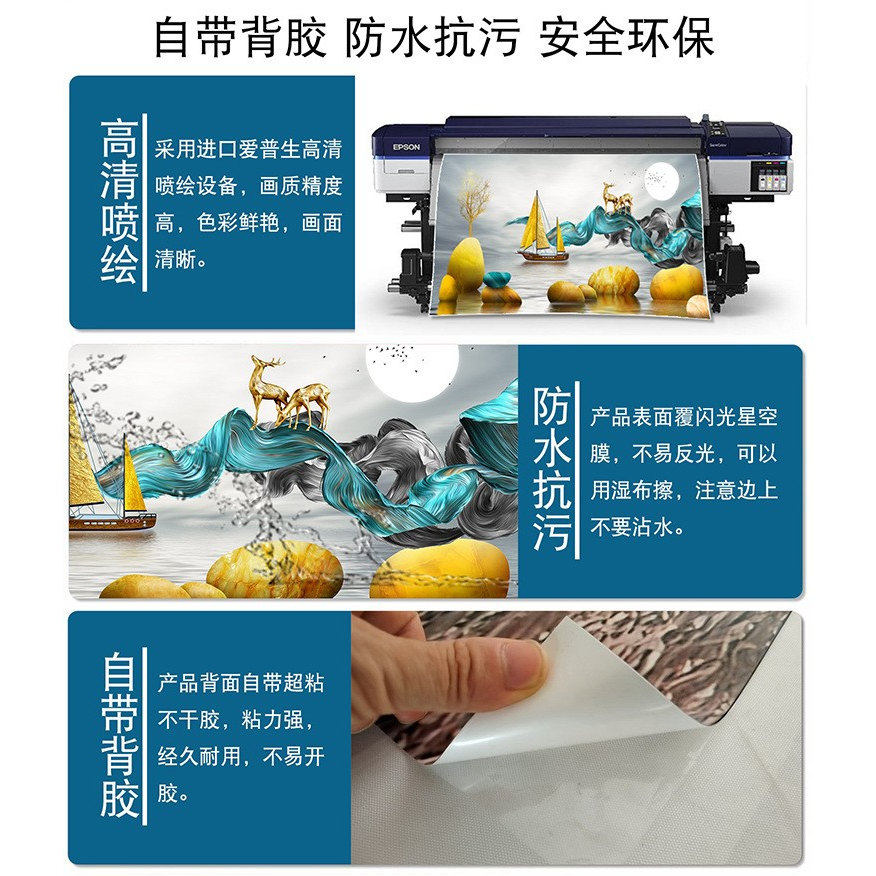 自带背胶 防水抗污 安全环保

高清喷绘

采用进口爱普生高清喷绘设备，画质精度高，色彩鲜艳，画面清晰。

EPSON

防水抗污

产品表面覆闪光星空膜，不易反光，可以用湿布擦，注意边上不要沾水。

自带背胶

产品背面自带超粘不干胶，粘力强，经久耐用，不易开胶。