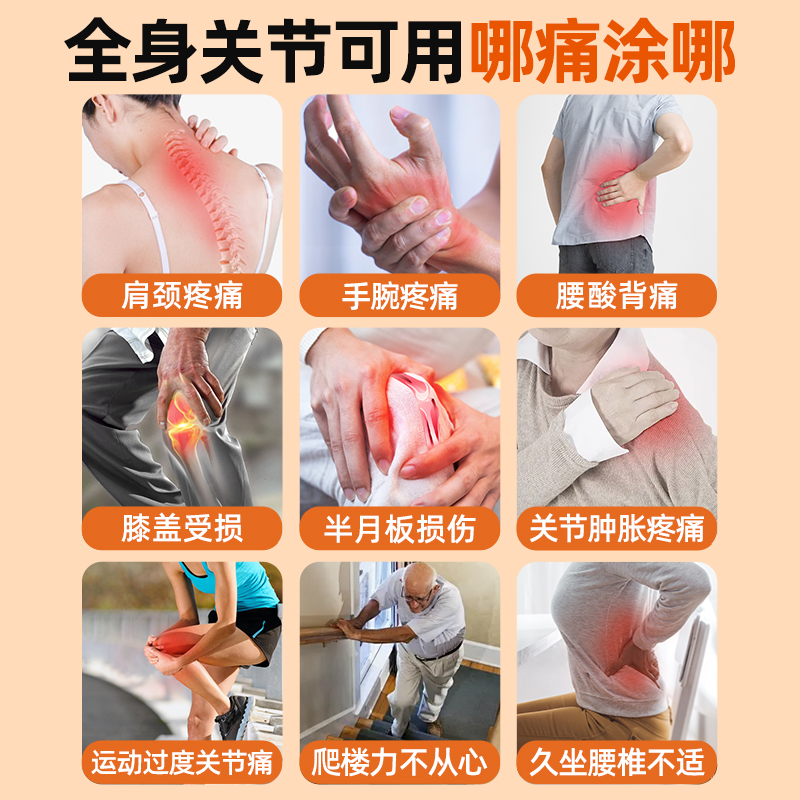 全身关节可用哪痛涂哪

肩颈疼痛

手腕疼痛

腰酸背痛

膝盖受损

半月板损伤

关节肿胀疼痛

运动过度关节痛

爬楼力不从心

久坐腰椎不适