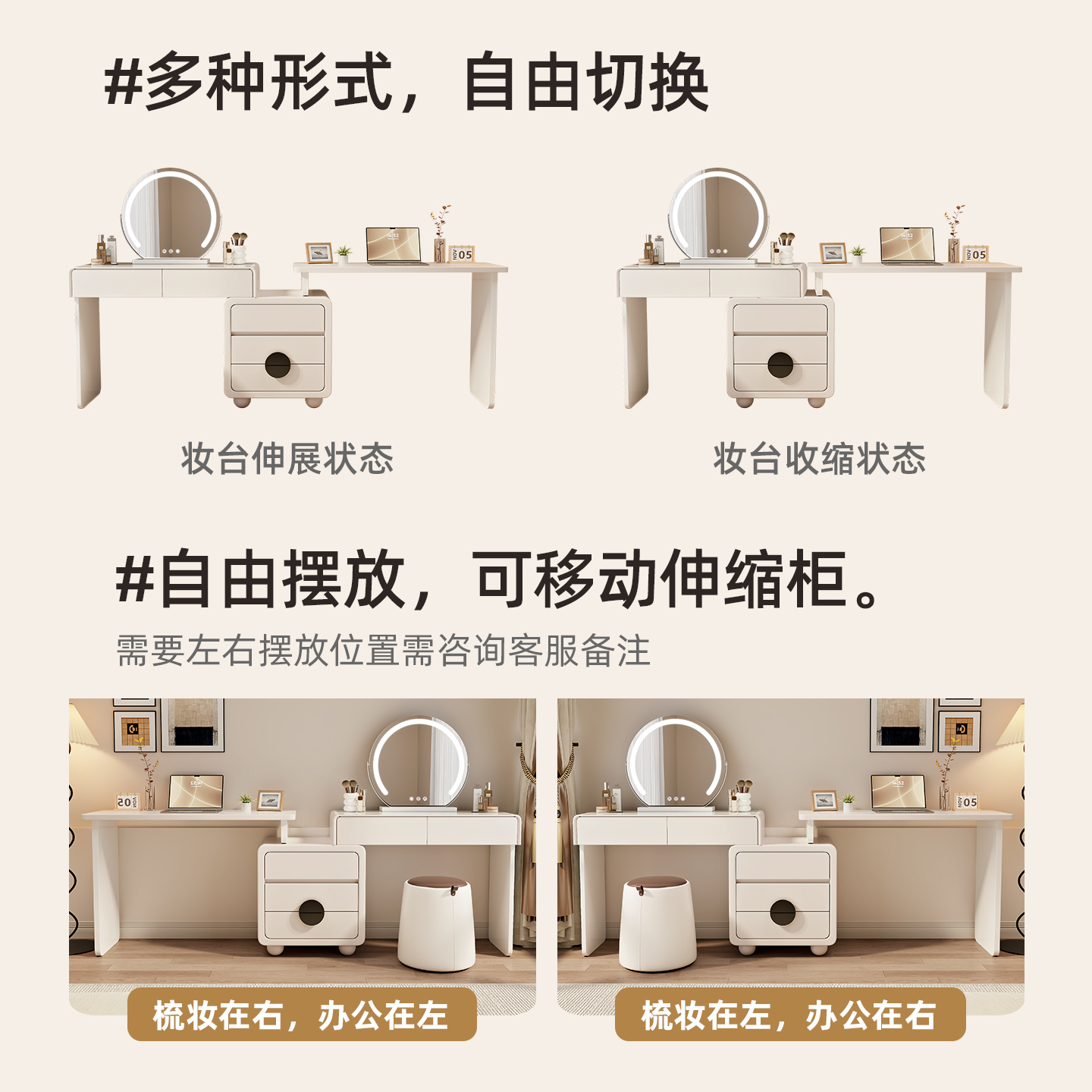 #多种形式，自由切换

妆台伸展状态

妆台收缩状态

#自由摆放，可移动伸缩柜。

需要左右摆放位置需咨询客服备注

梳妆在右，办公在左

梳妆在左，办公在右