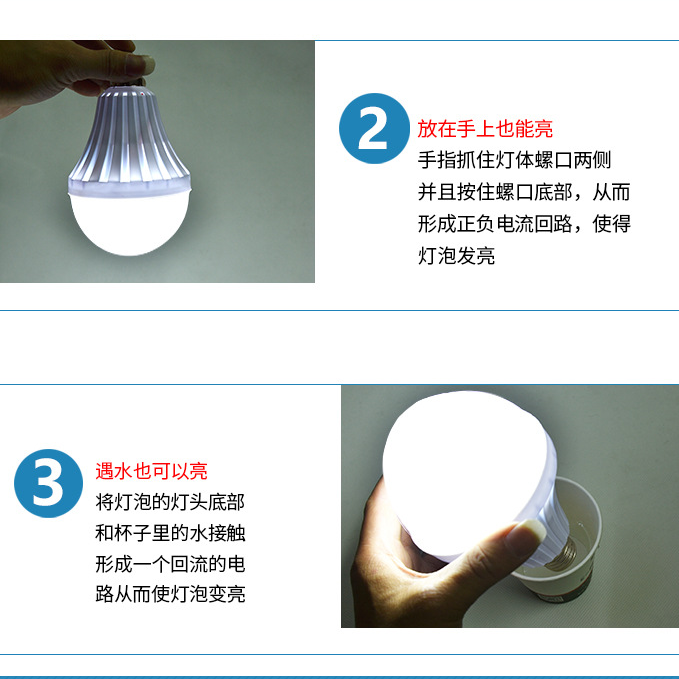 2 放在手上也能亮

手指抓住灯体螺口两侧并且按住螺口底部，从而形成正负电流回路，使得灯泡发亮

3 遇水也可以亮

将灯泡的灯头底部和杯子里的水接触形成一个回流的电路从而使灯泡变亮