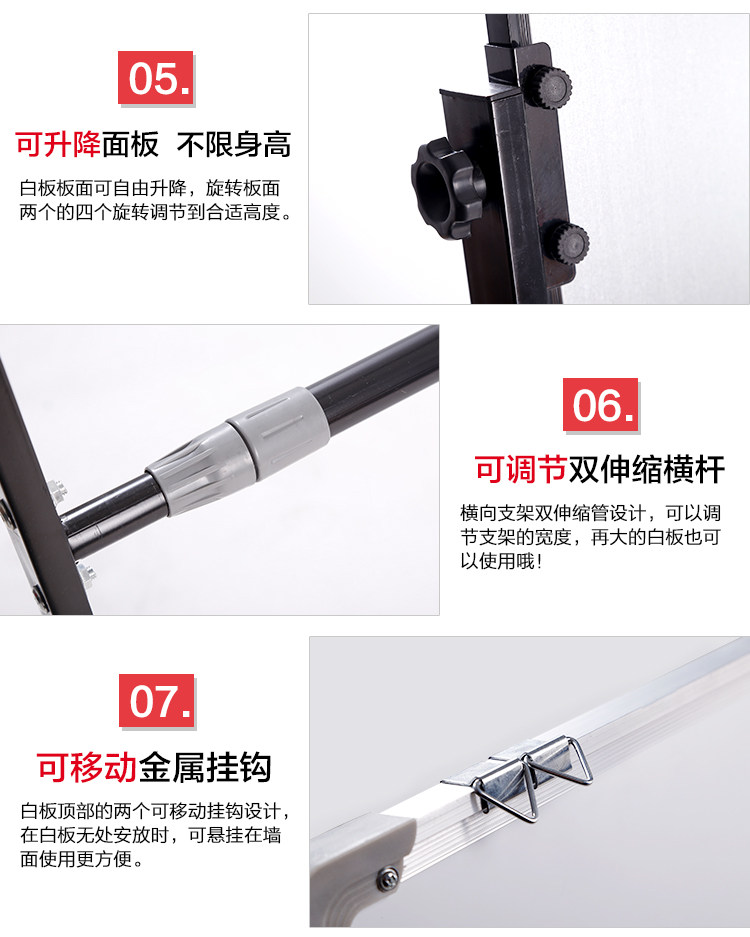 05.

可升降面板 不限身高

白板板面可自由升降，旋转板面两个的四个旋转调节到合适高度。

06.

可调节双伸缩横杆

横向支架双伸缩管设计，可以调节支架的宽度，再大的白板也可以使用哦！

07.

可移动金属挂钩

白板顶部的两个可移动挂钩设计，在白板无处安放时，可悬挂在墙面使用更方便。