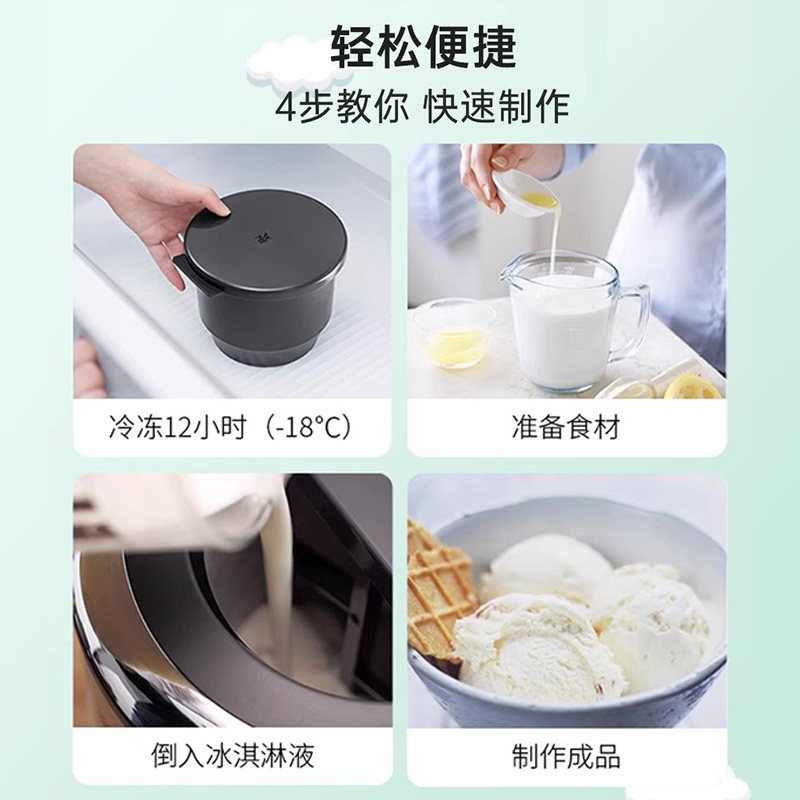 轻松便捷
4步教你 快速制作

冷冻12小时（-18°C）

准备食材

倒入冰淇淋液

制作成品