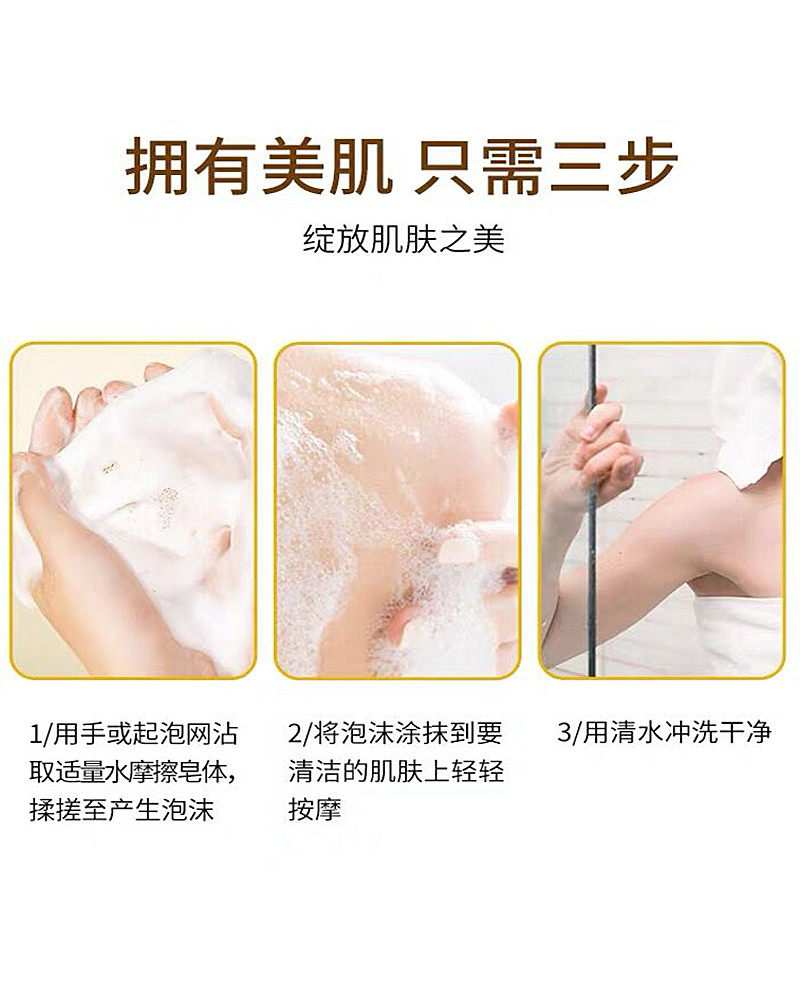 拥有美肌 只需三步

绽放肌肤之美

1/用手或起泡网沾取适量水摩擦皂体，揉搓至产生泡沫

2/将泡沫涂抹到要清洁的肌肤上轻轻按摩

3/用清水冲洗干净