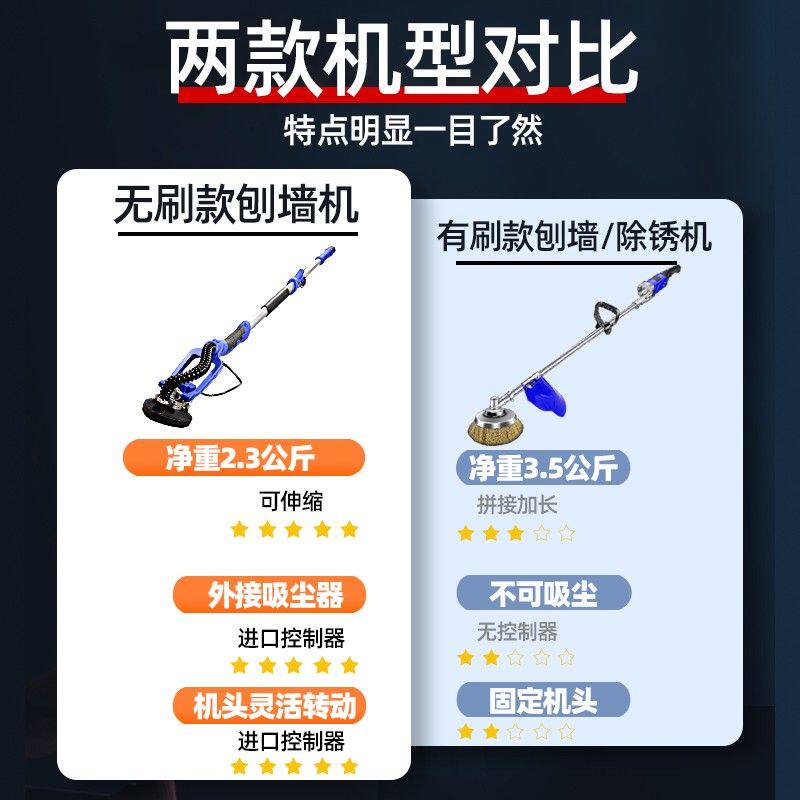 两款机型对比
特点明显一目了然

无刷款刨墙机

净重2.3公斤
可伸缩
★★★★★

外接吸尘器
进口控制器
★★★★★

机头灵活转动
进口控制器
★★★★★

有刷款刨墙/除锈机

净重3.5公斤
拼接加长
★★★☆☆

不可吸尘
无控制器
★★☆☆☆

固定机头
★★☆☆☆