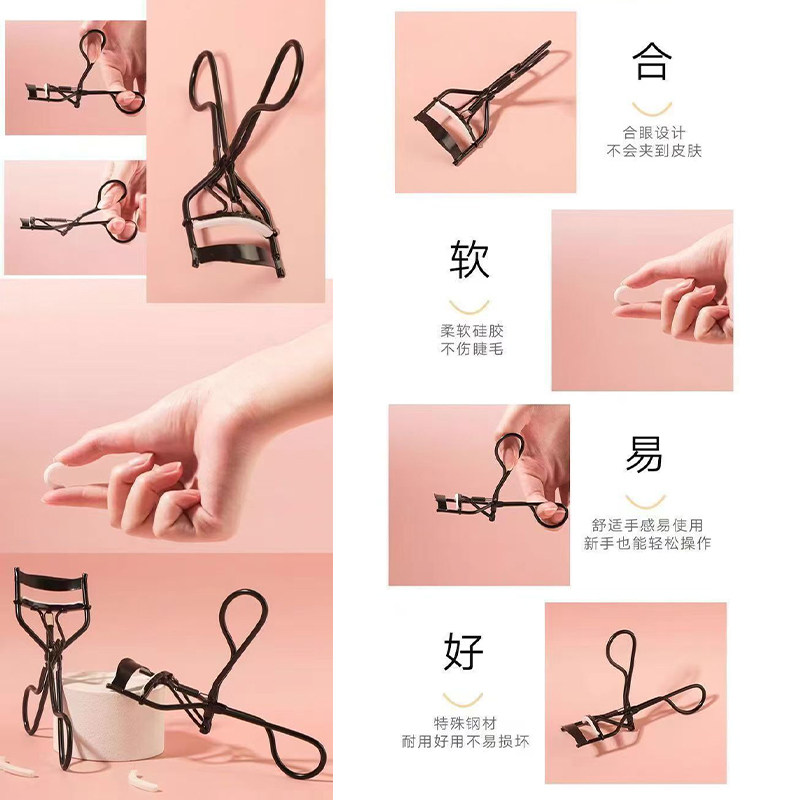 合

合眼设计
不会夹到皮肤

软

柔软硅胶
不伤睫毛

易

舒适手感易使用
新手也能轻松操作

好

特殊钢材
耐用好用不易损坏