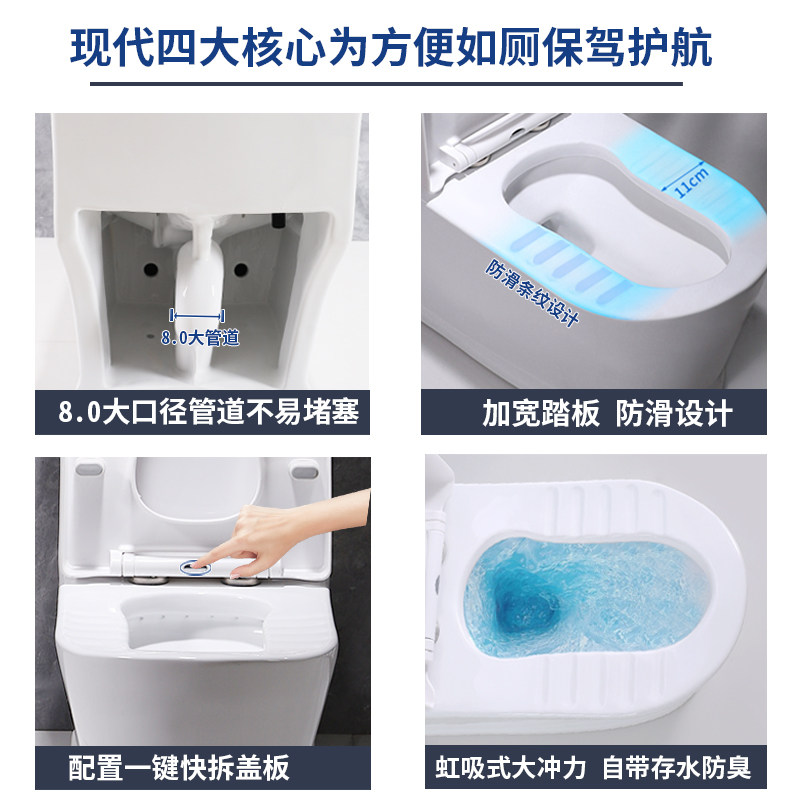 现代四大核心为方便如厕保驾护航

8.0大管道

8.0大口径管道不易堵塞

11cm

防滑条纹设计

加宽踏板 防滑设计

配置一键快拆盖板

虹吸式大冲力 自带存水防臭