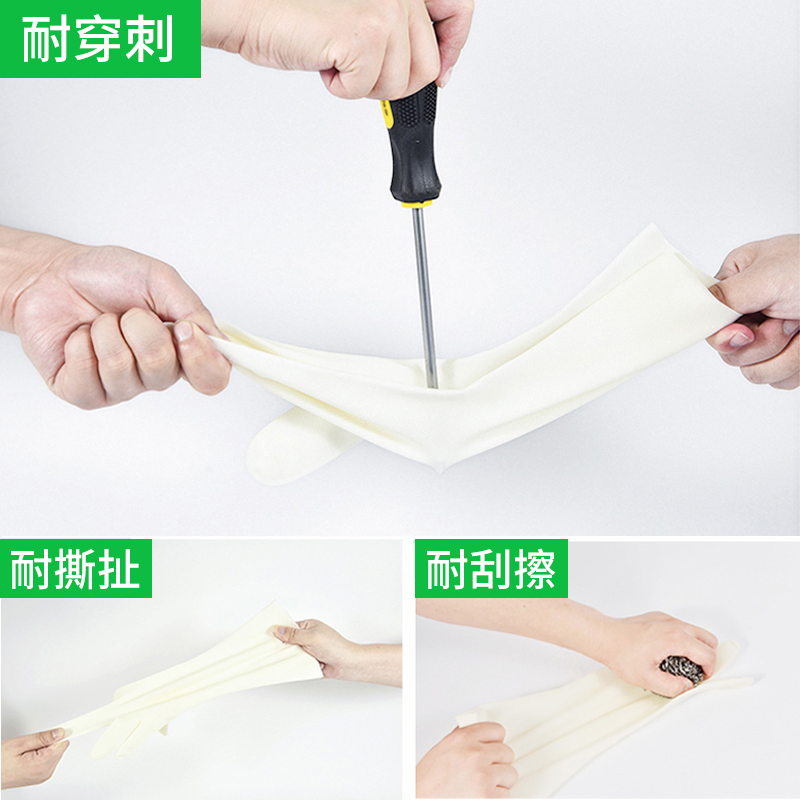 耐穿刺

耐撕扯

耐刮擦