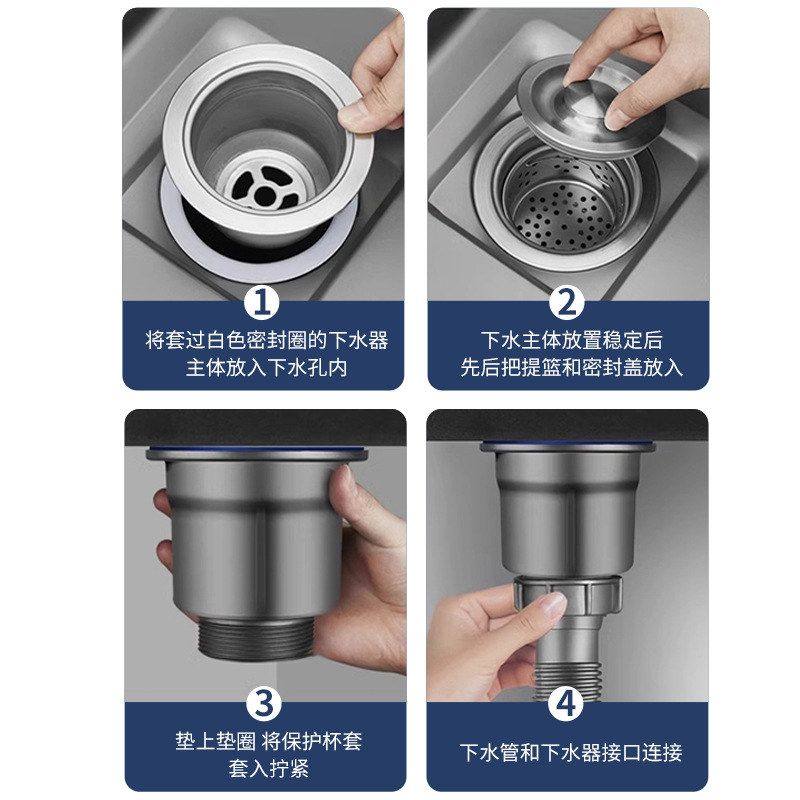 1
将套过白色密封圈的下水器主体放入下水孔内

2
下水主体放置稳定后先后把提篮和密封盖放入

3
垫上垫圈 将保护杯套套入拧紧

4
下水管和下水器接口连接