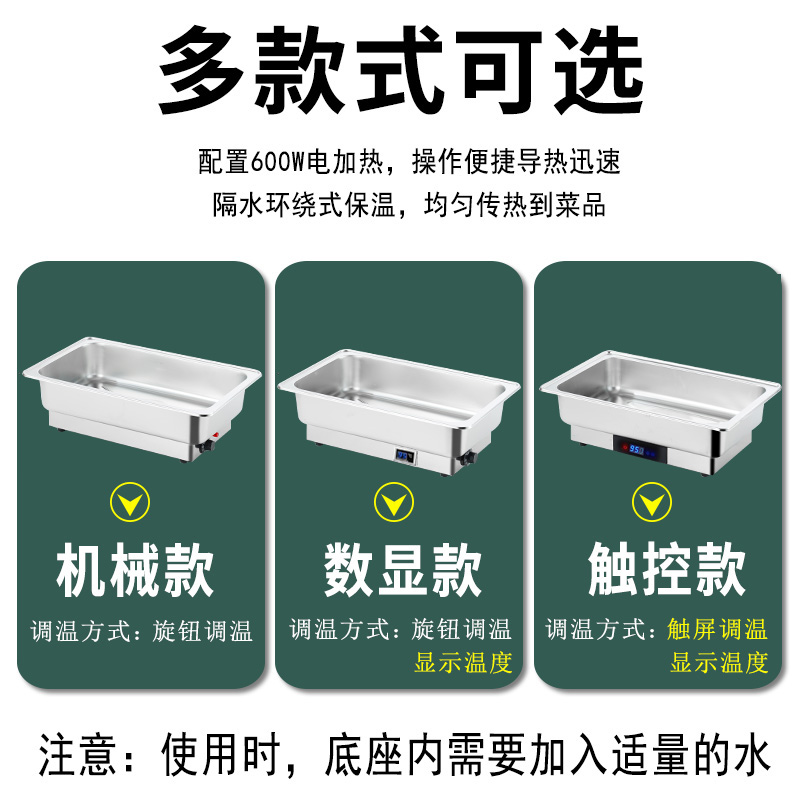 多款式可选

配置600W电加热，操作便捷导热迅速
隔水环绕式保温，均匀传热到菜品

机械款
调温方式：旋钮调温

数显款
调温方式：旋钮调温
显示温度

95.0

触控款
调温方式：触屏调温
显示温度

注意：使用时，底座内需要加入适量的水