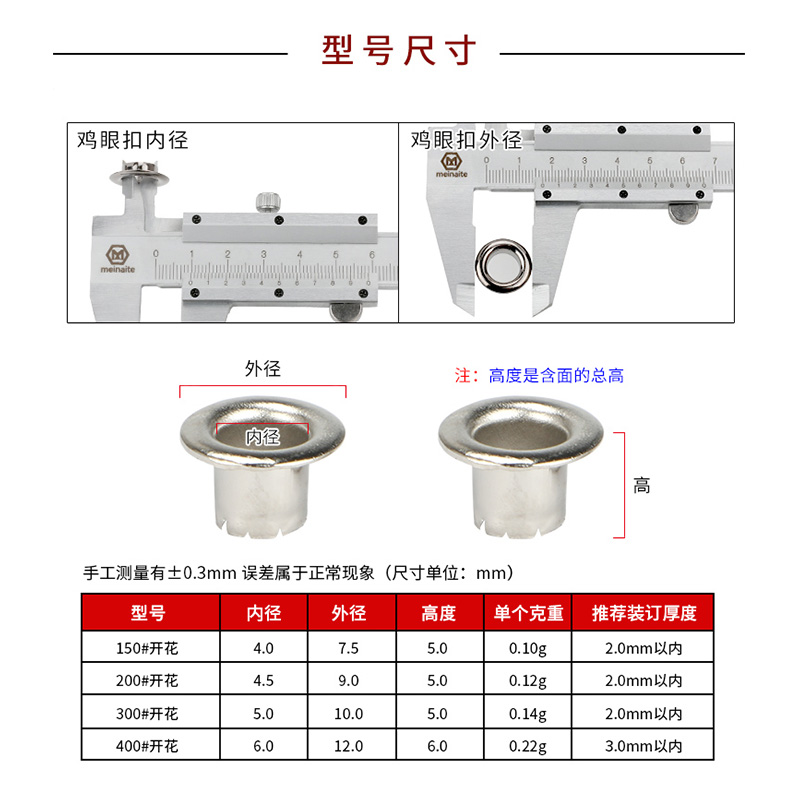 型号尺寸

鸡眼扣内径

meinaite

0 1 2 3 4 5 6

鸡眼扣外径

meinaite

0 1 2 3 4 5 6 7

外径

内径

注：高度是含面的总高

高

手工测量有±0.3mm 误差属于正常现象（尺寸单位：mm）

| 型号 | 内径 | 外径 | 高度 | 单个克重 | 推荐装订厚度 |
|---|---|---|---|---|---|
| 150#开花 | 4.0 | 7.5 | 5.0 | 0.10g | 2.0mm以内 |
| 200#开花 | 4.5 | 9.0 | 5.0 | 0.12g | 2.0mm以内 |
| 300#开花 | 5.0 | 10.0 | 5.0 | 0.14g | 2.0mm以内 |
| 400#开花 | 6.0 | 12.0 | 6.0 | 0.22g | 3.0mm以内 |