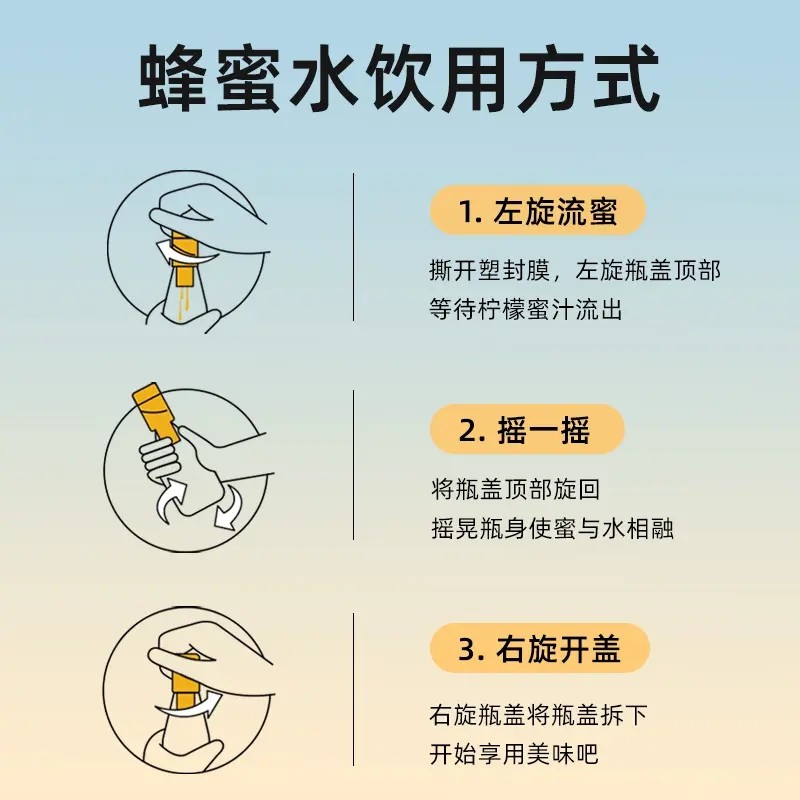 蜂蜜水饮用方式

1. 左旋流蜜

撕开塑封膜，左旋瓶盖顶部
等待柠檬蜜汁流出

2. 摇一摇

将瓶盖顶部旋回
摇晃瓶身使蜜与水相融

3. 右旋开盖

右旋瓶盖将瓶盖拆下
开始享用美味吧