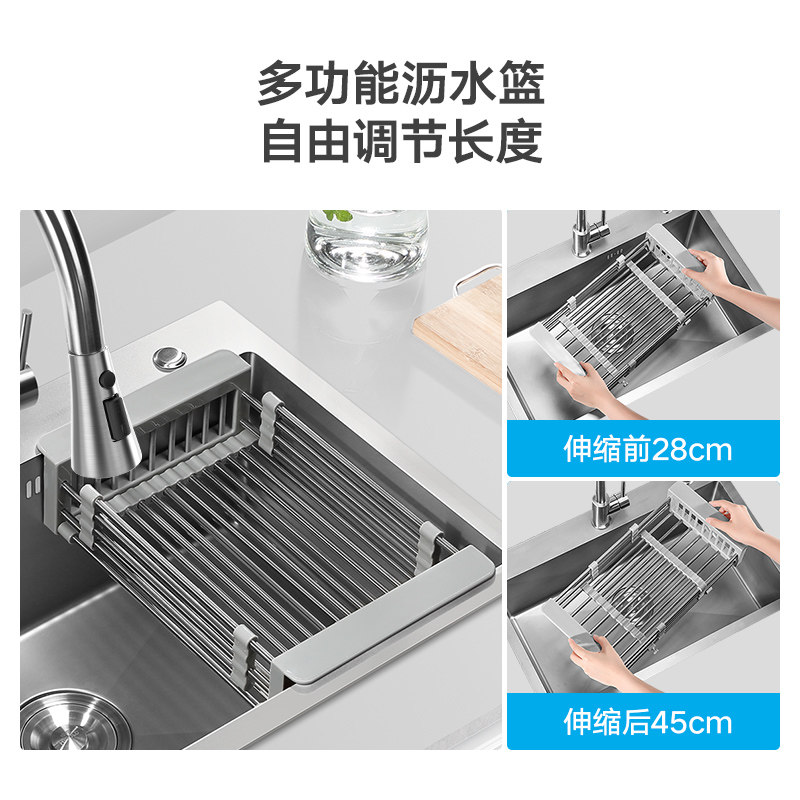 多功能沥水篮
自由调节长度

伸缩前28cm

伸缩后45cm