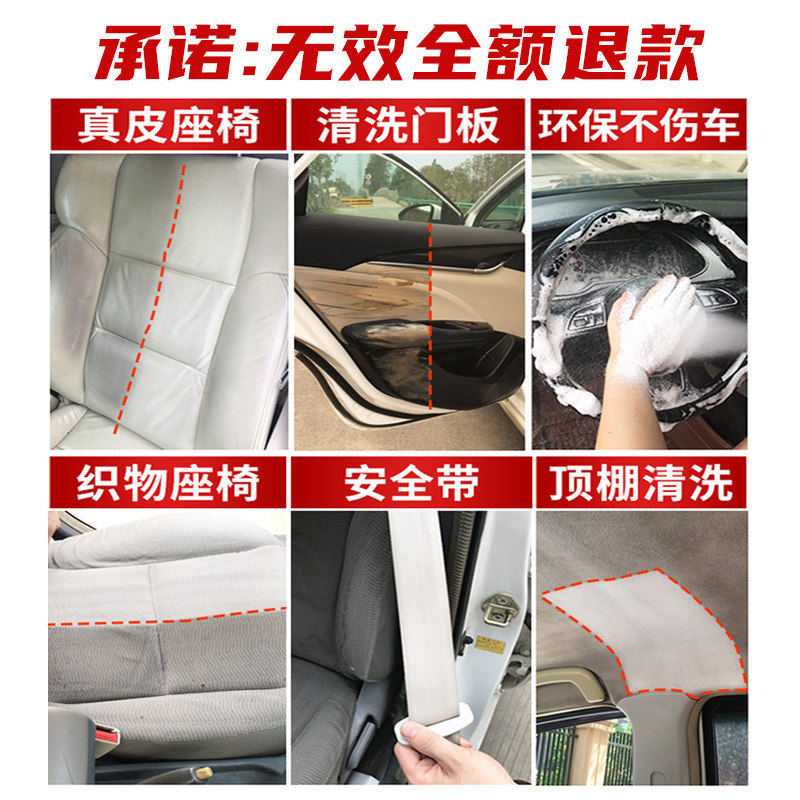 承诺:无效全额退款

真皮座椅

清洗门板

环保不伤车

织物座椅

安全带

顶棚清洗