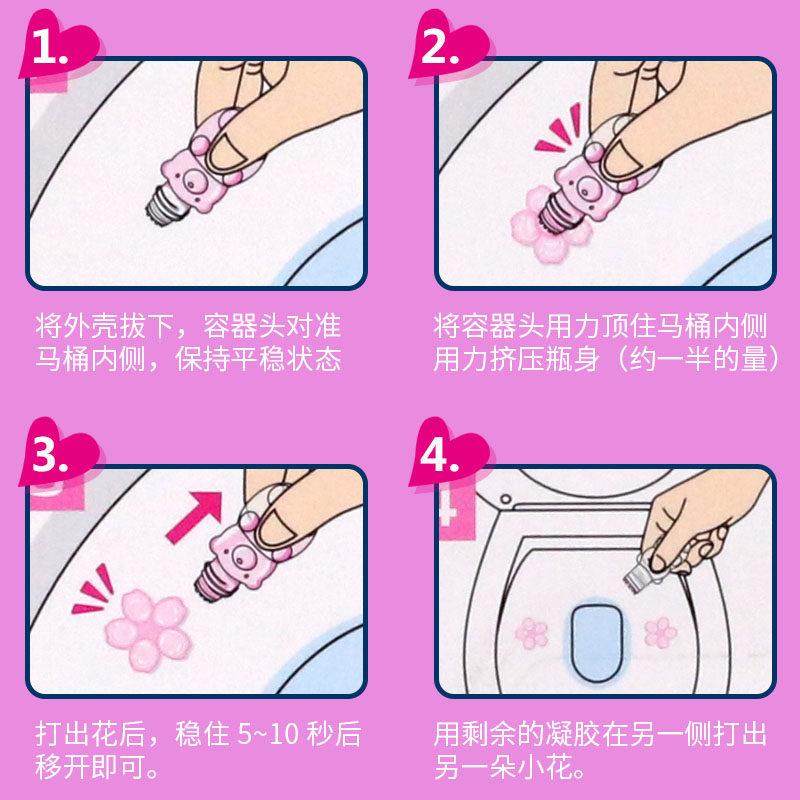 1.

将外壳拔下，容器头对准马桶内侧，保持平稳状态

2.

将容器头用力顶住马桶内侧用力挤压瓶身（约一半的量）

3.

打出花后，稳住 5~10 秒后移开即可。

4.

用剩余的凝胶在另一侧打出另一朵小花。