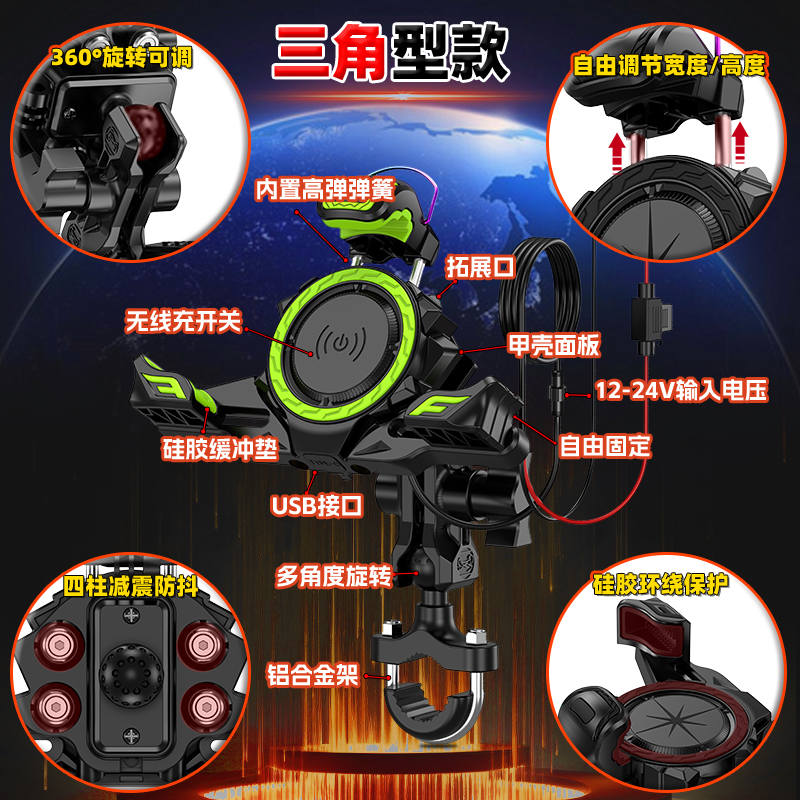 三角型款

360°旋转可调

自由调节宽度/高度

内置高弹弹簧

拓展口

无线充开关

甲壳面板

12-24V输入电压

硅胶缓冲垫

自由固定

USB接口

多角度旋转

四柱减震防抖

硅胶环绕保护

铝合金架