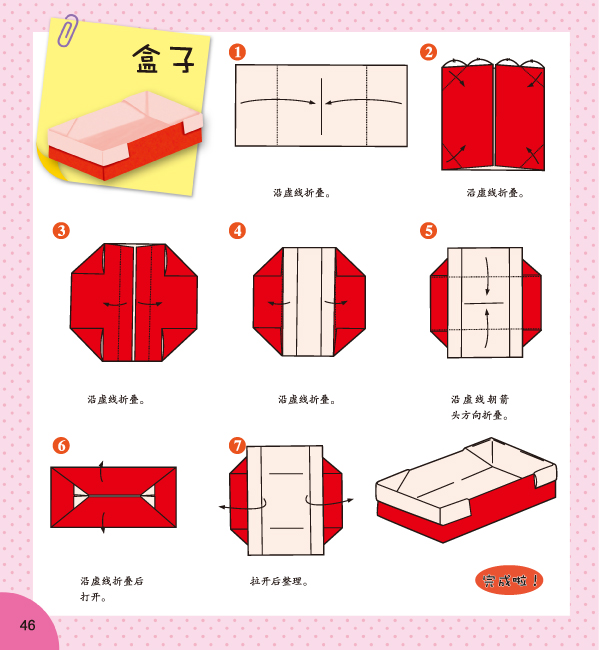 盒子

1

沿虚线折叠。

2

沿虚线折叠。

3

沿虚线折叠。

4

沿虚线折叠。

5

沿虚线朝箭头方向折叠。

6

沿虚线折叠后打开。

7

拉开后整理。

完成啦！

46