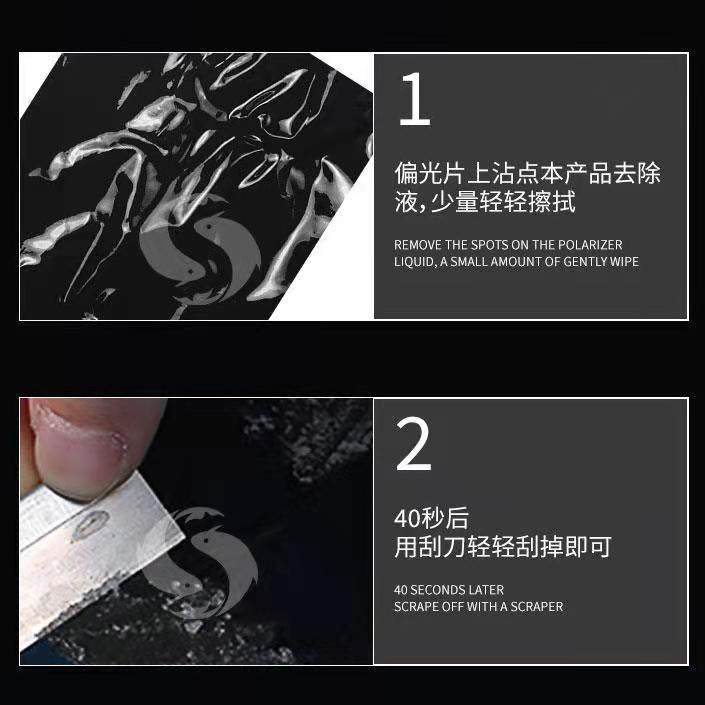 1

偏光片上沾点本产品去除液,少量轻轻擦拭

REMOVE THE SPOTS ON THE POLARIZER LIQUID, A SMALL AMOUNT OF GENTLY WIPE

2

40秒后
用刮刀轻轻刮掉即可

40 SECONDS LATER
SCRAPE OFF WITH A SCRAPER