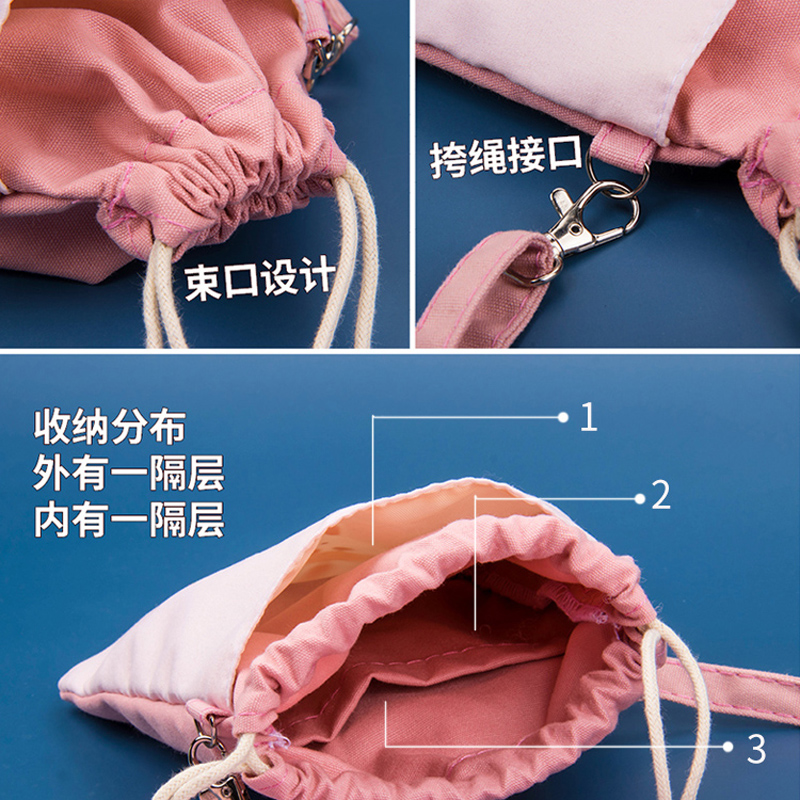 束口设计

挎绳接口

收纳分布
外有一隔层
内有一隔层

1

2

3