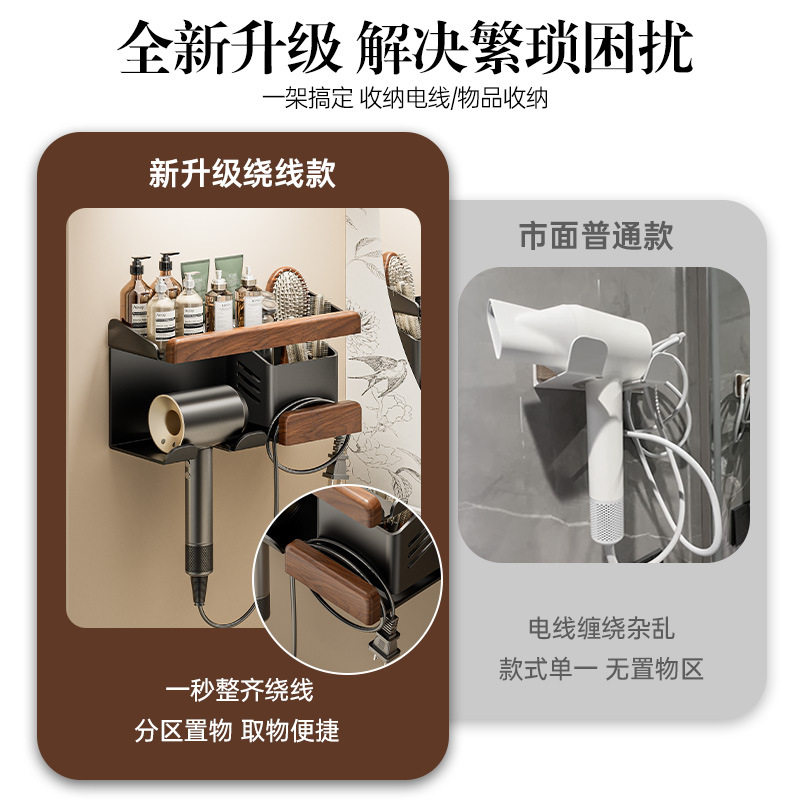 全新升级 解决繁琐困扰
一架搞定 收纳电线/物品收纳

新升级绕线款

一秒整齐绕线
分区置物 取物便捷

市面普通款

电线缠绕杂乱
款式单一 无置物区