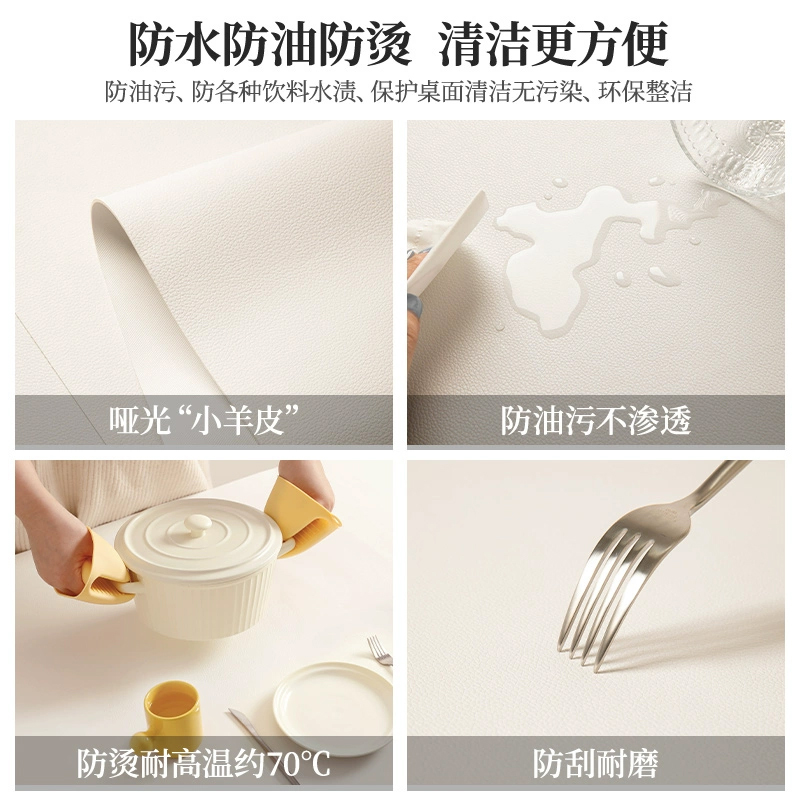 防水防油防烫 清洁更方便

防油污、防各种饮料水渍、保护桌面清洁无污染、环保整洁

哑光“小羊皮”

防油污不渗透

防烫耐高温约70°C

防刮耐磨