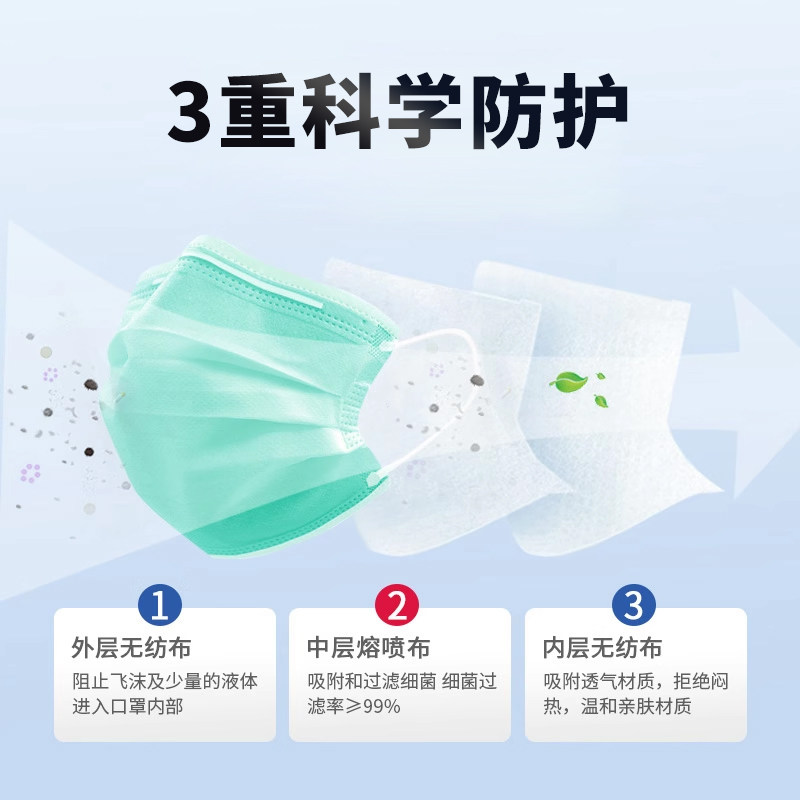 3重科学防护

1
外层无纺布
阻止飞沫及少量的液体进入口罩内部

2
中层熔喷布
吸附和过滤细菌 细菌过滤率≥99%

3
内层无纺布
吸附透气材质，拒绝闷热，温和亲肤材质