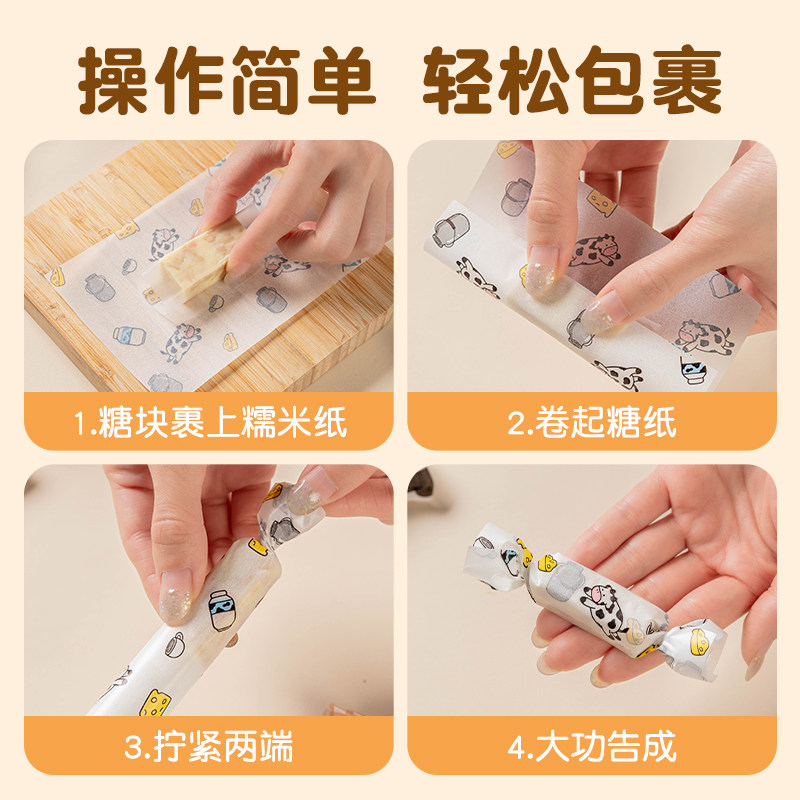 操作简单 轻松包裹

1.糖块裹上糯米纸

2.卷起糖纸

3.拧紧两端

4.大功告成