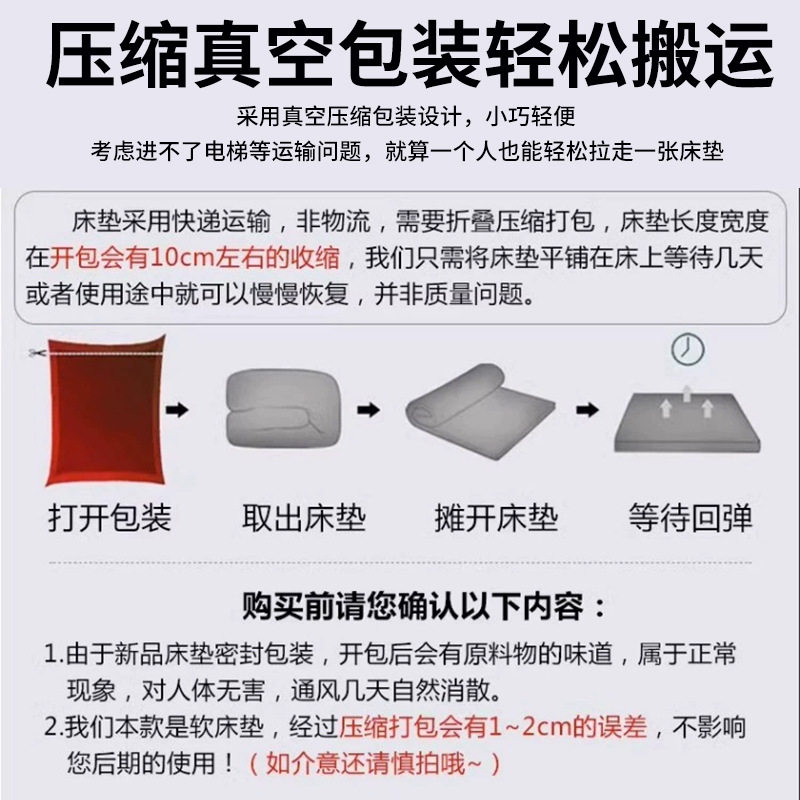 压缩真空包装轻松搬运

采用真空压缩包装设计，小巧轻便
考虑进不了电梯等运输问题，就算一个人也能轻松拉走一张床垫

床垫采用快递运输，非物流，需要折叠压缩打包，床垫长度宽度在开包会有10cm左右的收缩，我们只需将床垫平铺在床上等待几天或者使用途中就可以慢慢恢复，并非质量问题。

打开包装　取出床垫　摊开床垫　等待回弹

购买前请您确认以下内容：

1.由于新品床垫密封包装，开包后会有原料物的味道，属于正常现象，对人体无害，通风几天自然消散。
2.我们本款是软床垫，经过压缩打包会有1~2cm的误差，不影响您后期的使用！（如介意还请慎拍哦~）