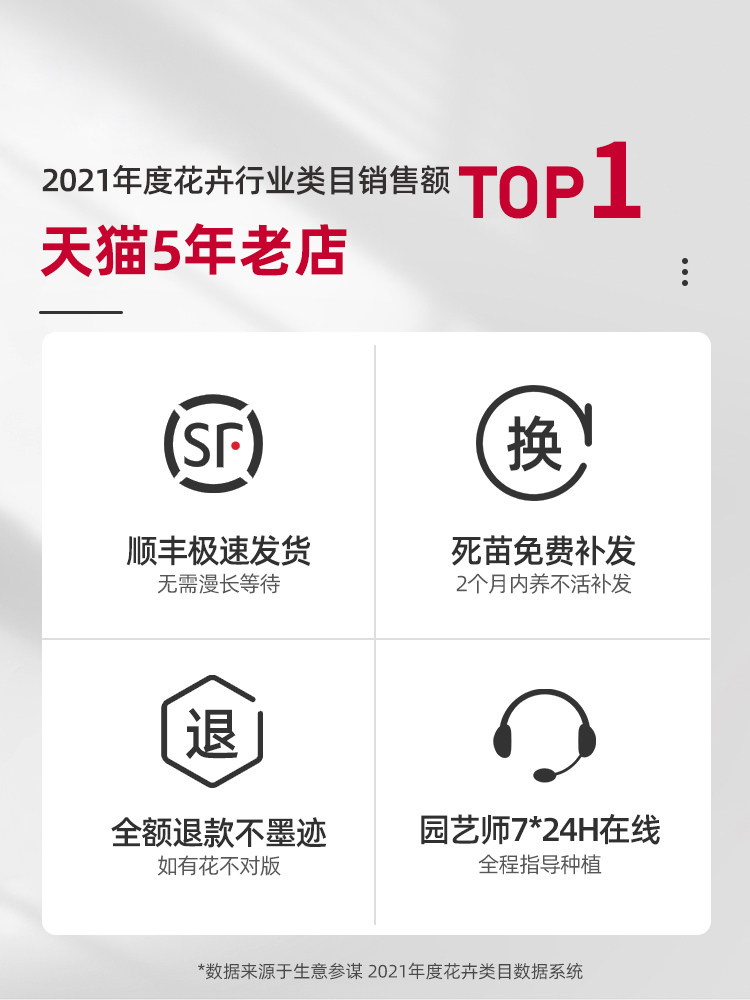 2021年度花卉行业类目销售额 TOP1

天猫5年老店

SF

顺丰极速发货
无需漫长等待

换

死苗免费补发
2个月内养不活补发

退

全额退款不墨迹
如有花不对版

园艺师7*24H在线
全程指导种植

*数据来源于生意参谋 2021年度花卉类目数据系统