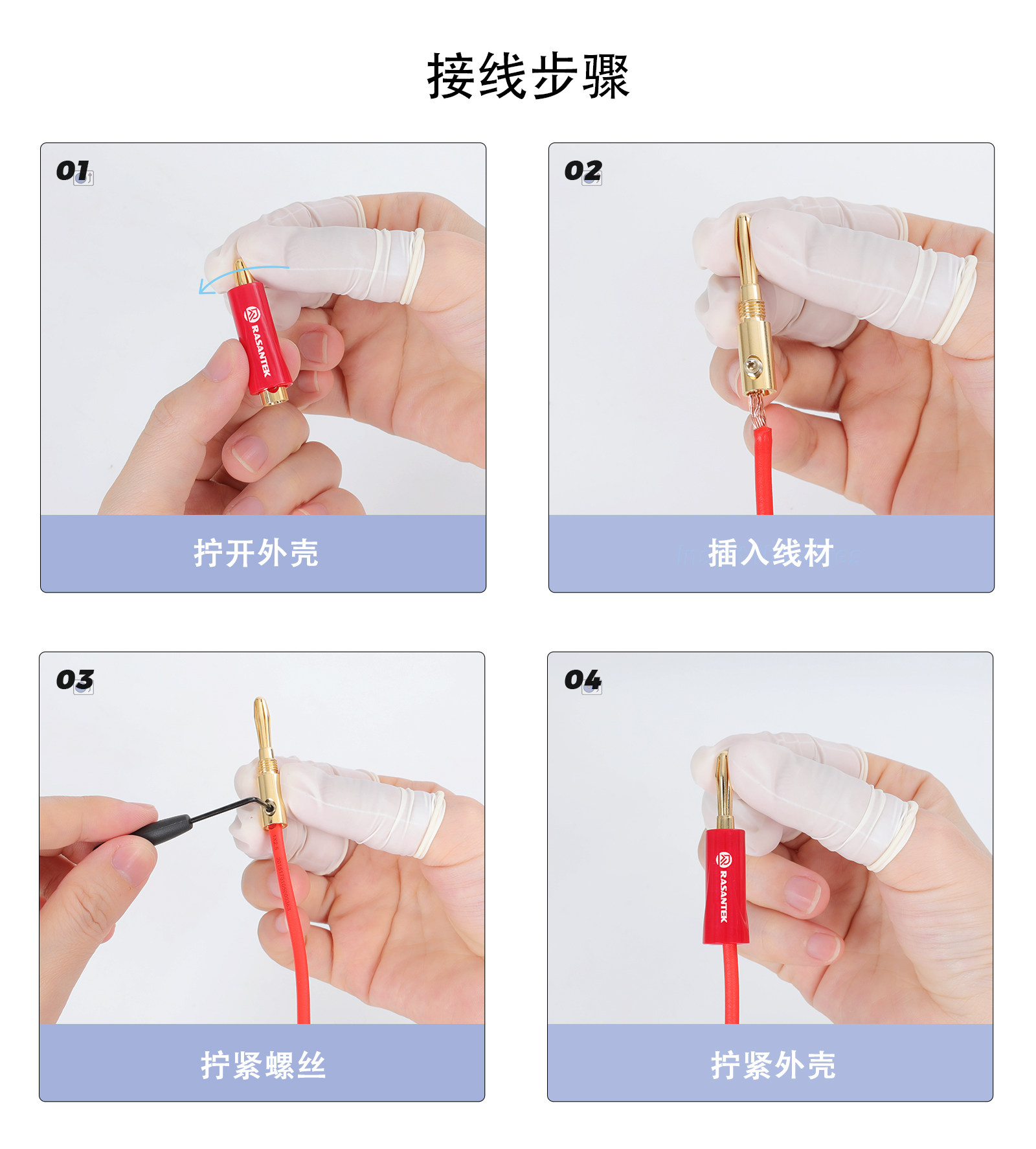 接线步骤

01

RASANTEK

拧开外壳

02

插入线材

03

拧紧螺丝

04

RASANTEK

拧紧外壳