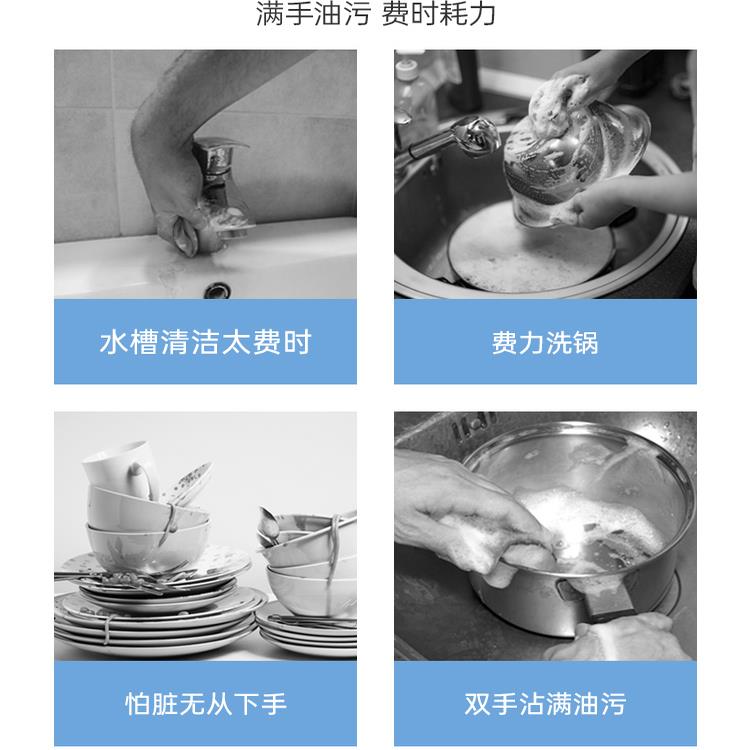 满手油污 费时耗力

水槽清洁太费时

费力洗锅

怕脏无从下手

双手沾满油污