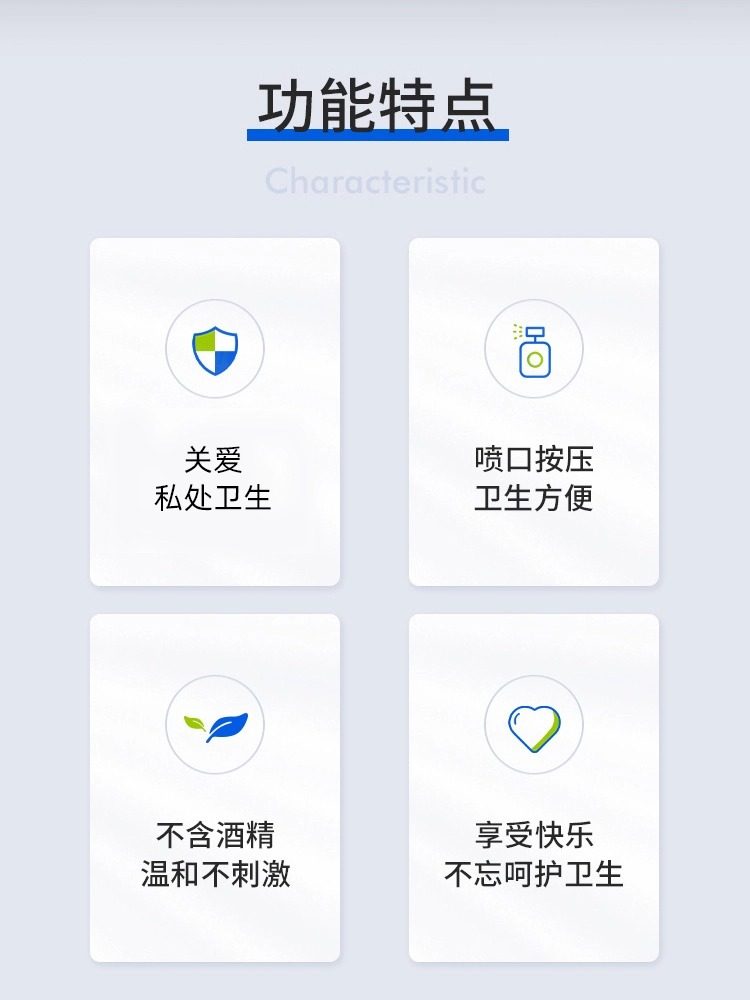 功能特点

Characteristic

关爱
私处卫生

喷口按压
卫生方便

不含酒精
温和不刺激

享受快乐
不忘呵护卫生