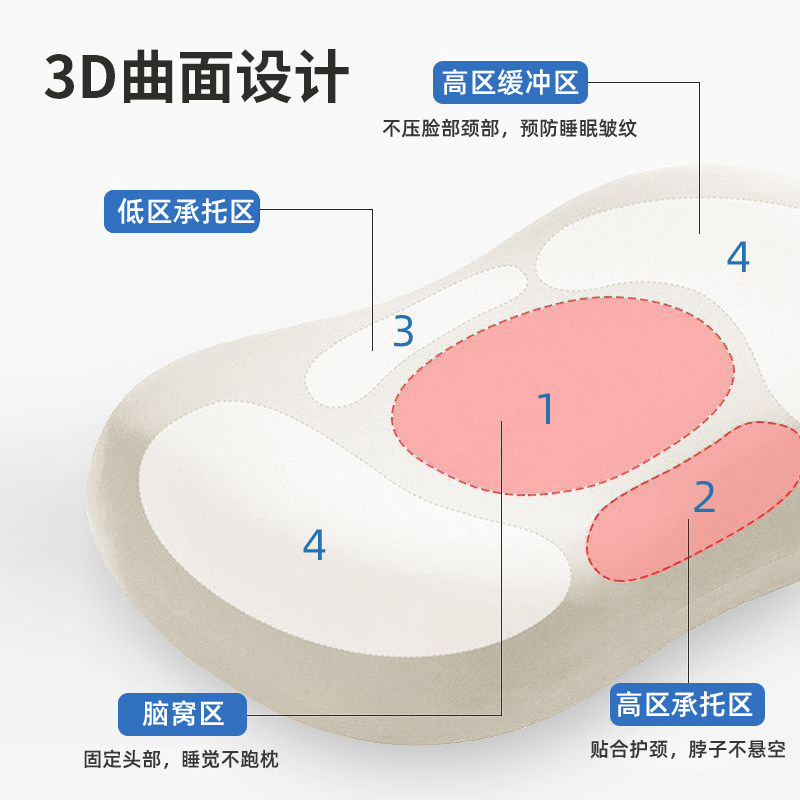 3D曲面设计

高区缓冲区

不压脸部颈部，预防睡眠皱纹

低区承托区

4

3

1

2

4

脑窝区

固定头部，睡觉不跑枕

高区承托区

贴合护颈，脖子不悬空